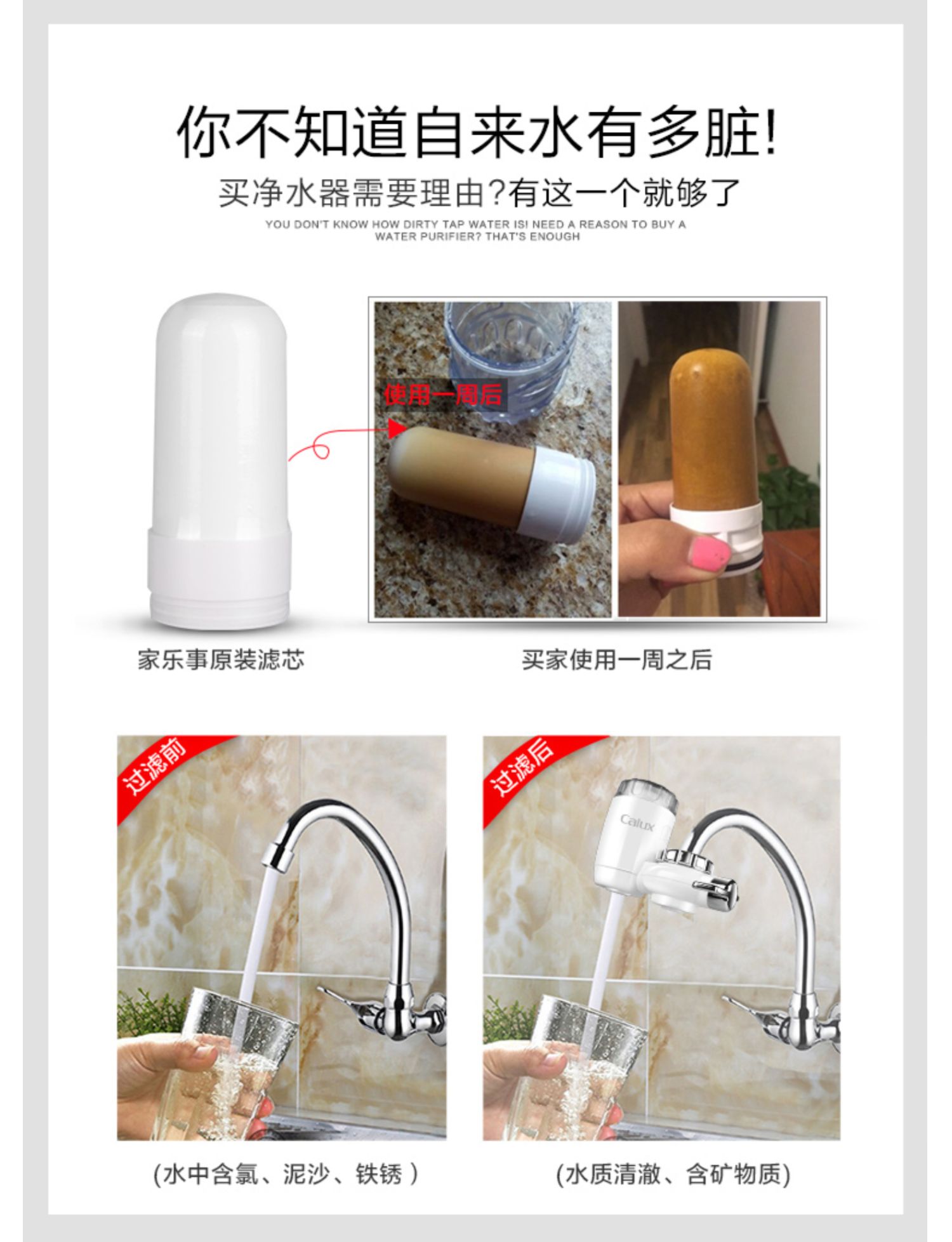 你不知道自来水有多脏!

买净水器需要理由?有这一个就够了

YOU DON'T KNOW HOW DIRTY TAP WATER IS! NEED A REASON TO BUY A WATER PURIFIER? THAT'S ENOUGH

使用一周后

家乐事原装滤芯

买家使用一周之后

过滤前

过滤后

Calux

(水中含氯、泥沙、铁锈 )

(水质清澈、含矿物质)