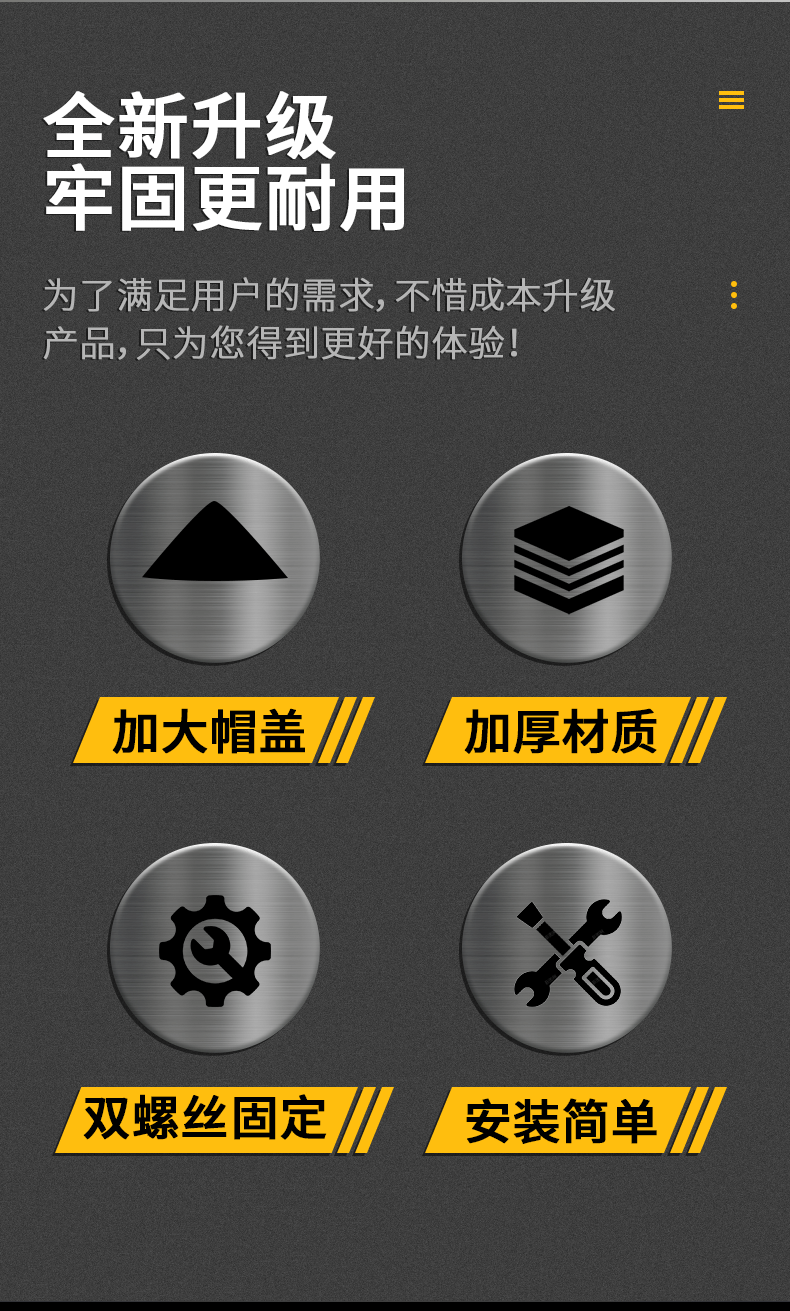 全新升级
牢固更耐用

为了满足用户的需求,不惜成本升级产品,只为您得到更好的体验!

加大帽盖

加厚材质

双螺丝固定

安装简单