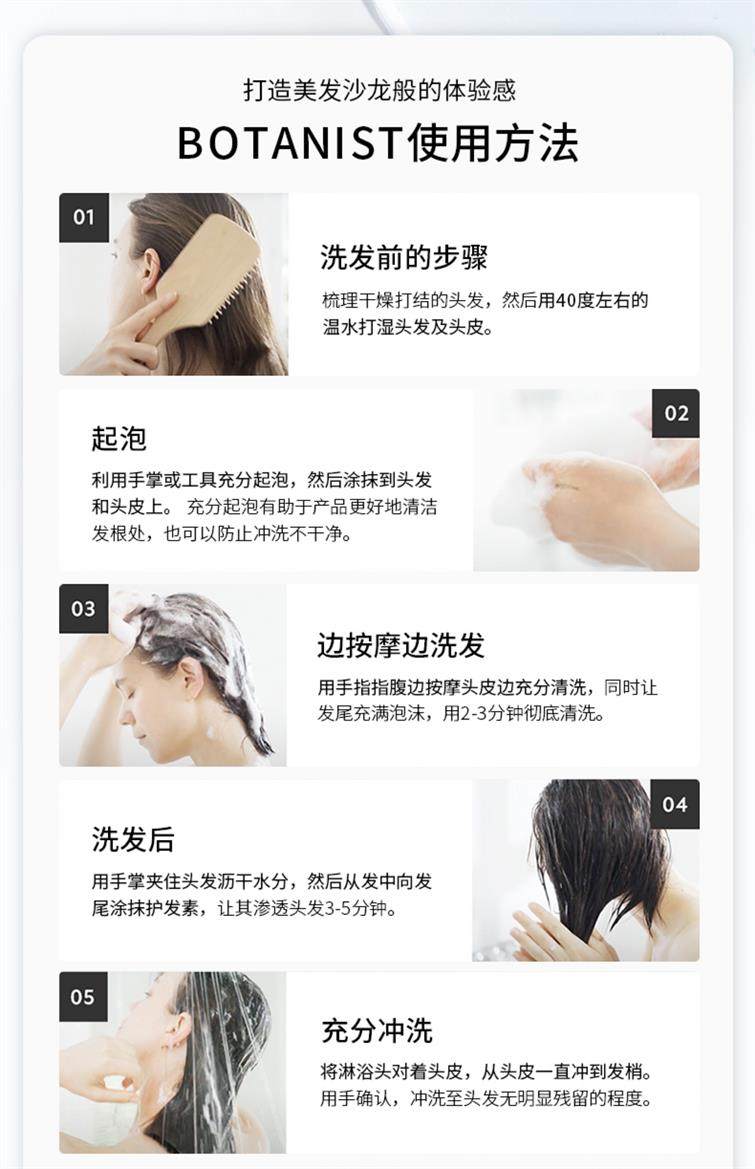 打造美发沙龙般的体验感

BOTANIST使用方法

01

洗发前的步骤

梳理干燥打结的头发，然后用40度左右的温水打湿头发及头皮。

02

起泡

利用手掌或工具充分起泡，然后涂抹到头发和头皮上。 充分起泡有助于产品更好地清洁发根处，也可以防止冲洗不干净。

03

边按摩边洗发

用手指指腹边按摩头皮边充分清洗，同时让发尾充满泡沫，用2-3分钟彻底清洗。

04

洗发后

用手掌夹住头发沥干水分，然后从发中向发尾涂抹护发素，让其渗透头发3-5分钟。

05

充分冲洗

将淋浴头对着头皮，从头皮一直冲到发梢。用手确认，冲洗至头发无明显残留的程度。