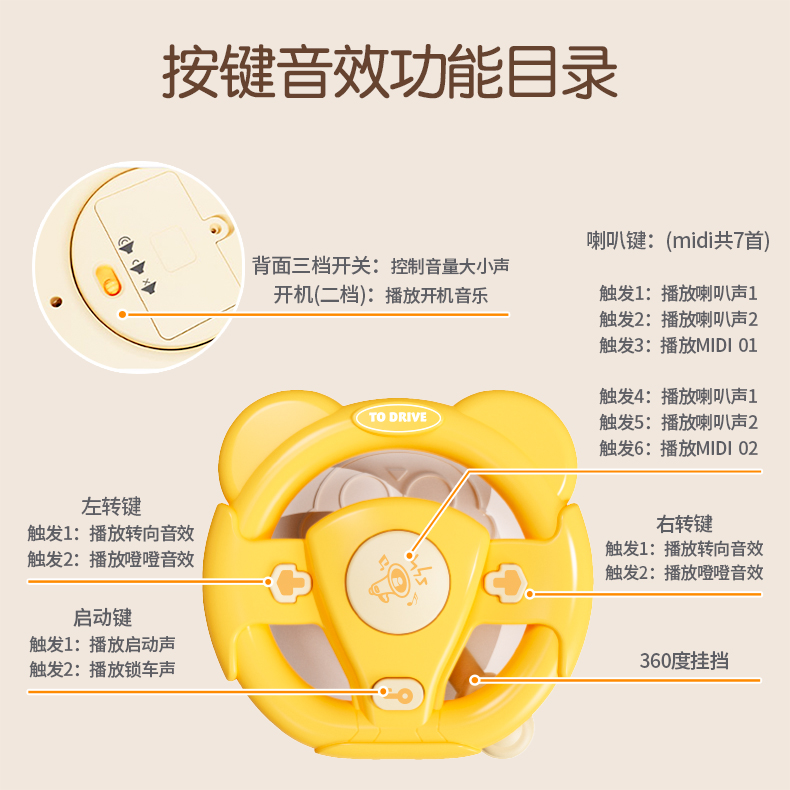 按键音效功能目录

背面三档开关：控制音量大小声
开机(二档)：播放开机音乐

喇叭键：(midi共7首)

触发1：播放喇叭声1
触发2：播放喇叭声2
触发3：播放MIDI 01

触发4：播放喇叭声1
触发5：播放喇叭声2
触发6：播放MIDI 02

TO DRIVE

左转键
触发1：播放转向音效
触发2：播放噔噔音效

右转键
触发1：播放转向音效
触发2：播放噔噔音效

启动键
触发1：播放启动声
触发2：播放锁车声

360度挂挡