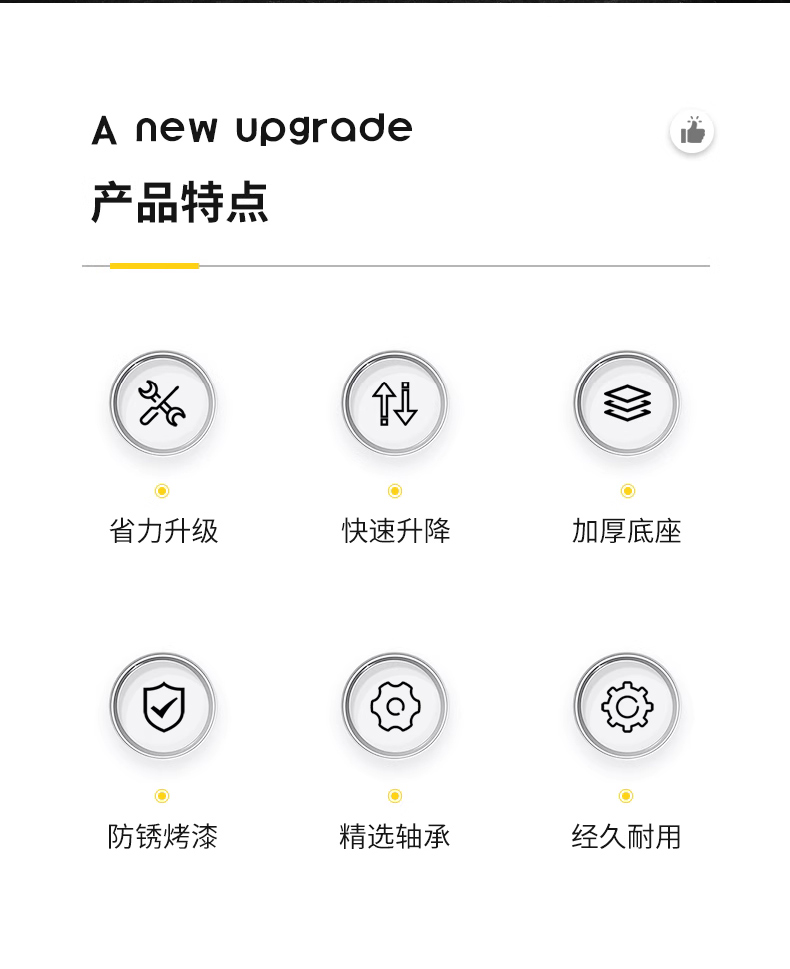 A new upgrade

产品特点

省力升级

快速升降

加厚底座

防锈烤漆

精选轴承

经久耐用