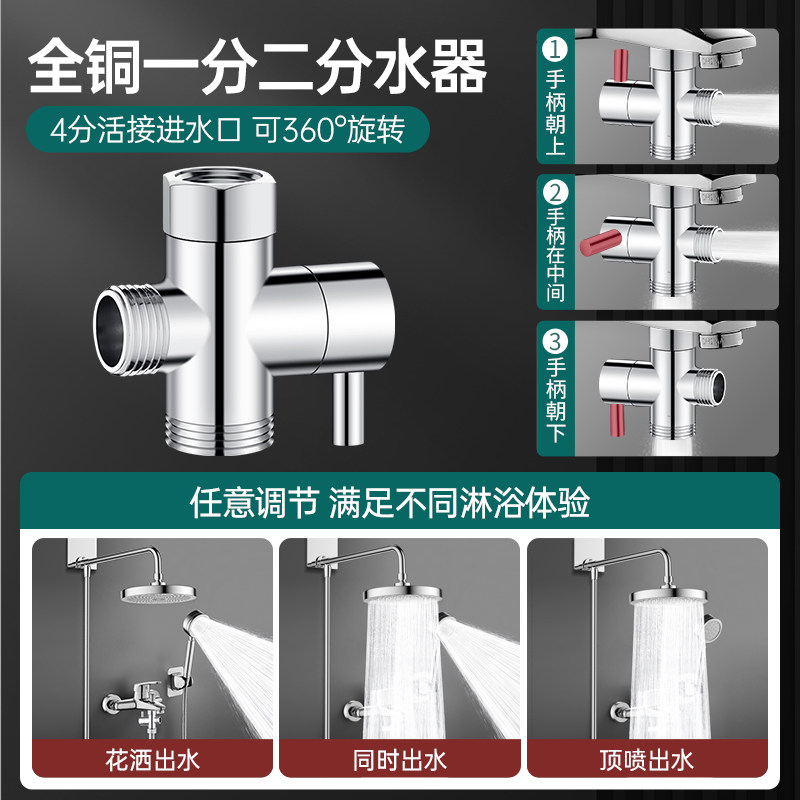 全铜一分二分水器

4分活接进水口 可360°旋转

1 手柄朝上

2 手柄在中间

3 手柄朝下

任意调节 满足不同淋浴体验

花洒出水

同时出水

顶喷出水