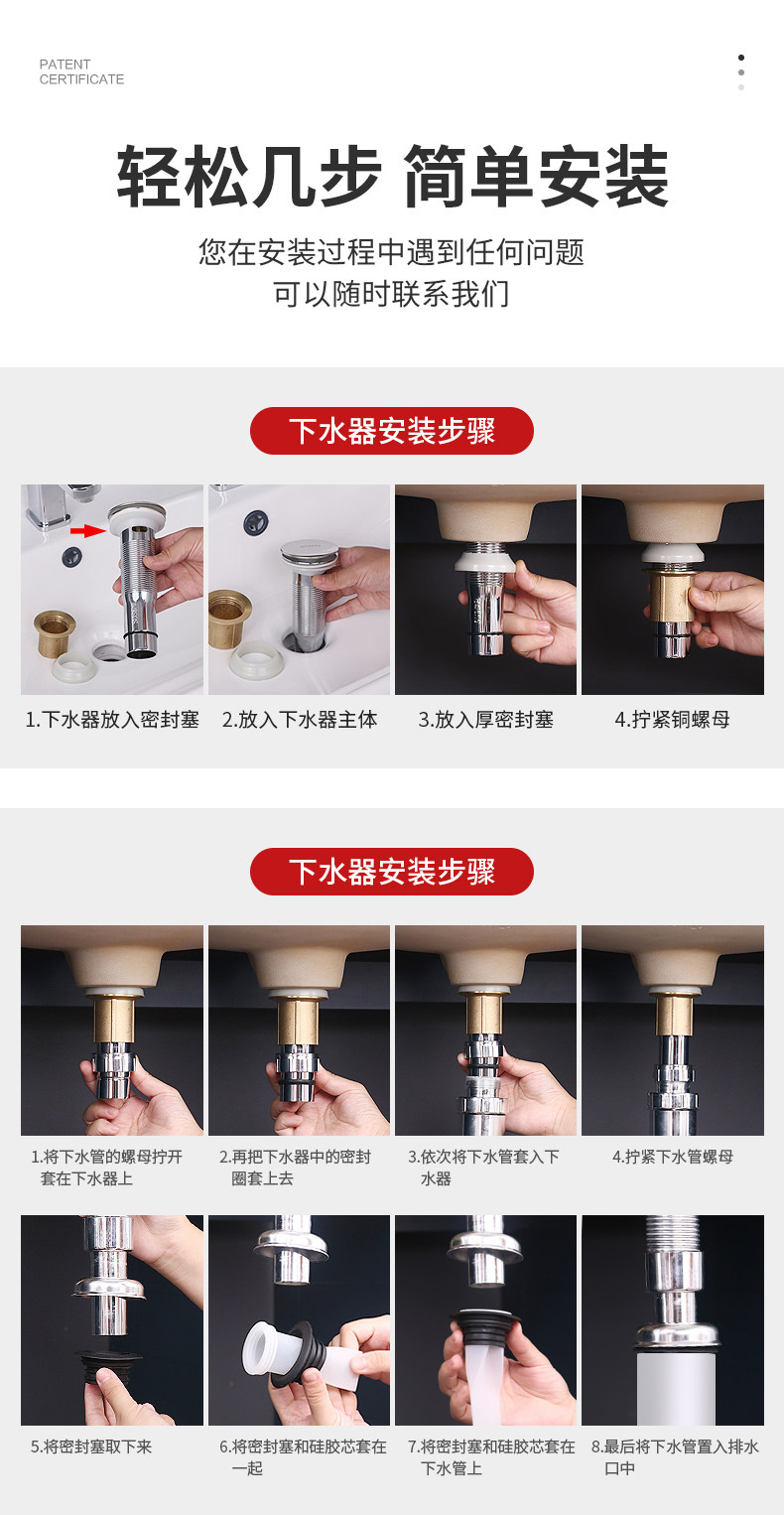 PATENT
CERTIFICATE

轻松几步 简单安装

您在安装过程中遇到任何问题
可以随时联系我们

下水器安装步骤

1.下水器放入密封塞

2.放入下水器主体

3.放入厚密封塞

4.拧紧铜螺母

下水器安装步骤

1.将下水管的螺母拧开套在下水器上

2.再把下水器中的密封圈套上去

3.依次将下水管套入下水器

4.拧紧下水管螺母

5.将密封塞取下来

6.将密封塞和硅胶芯套在一起

7.将密封塞和硅胶芯套在下水管上

8.最后将下水管置入排水口中