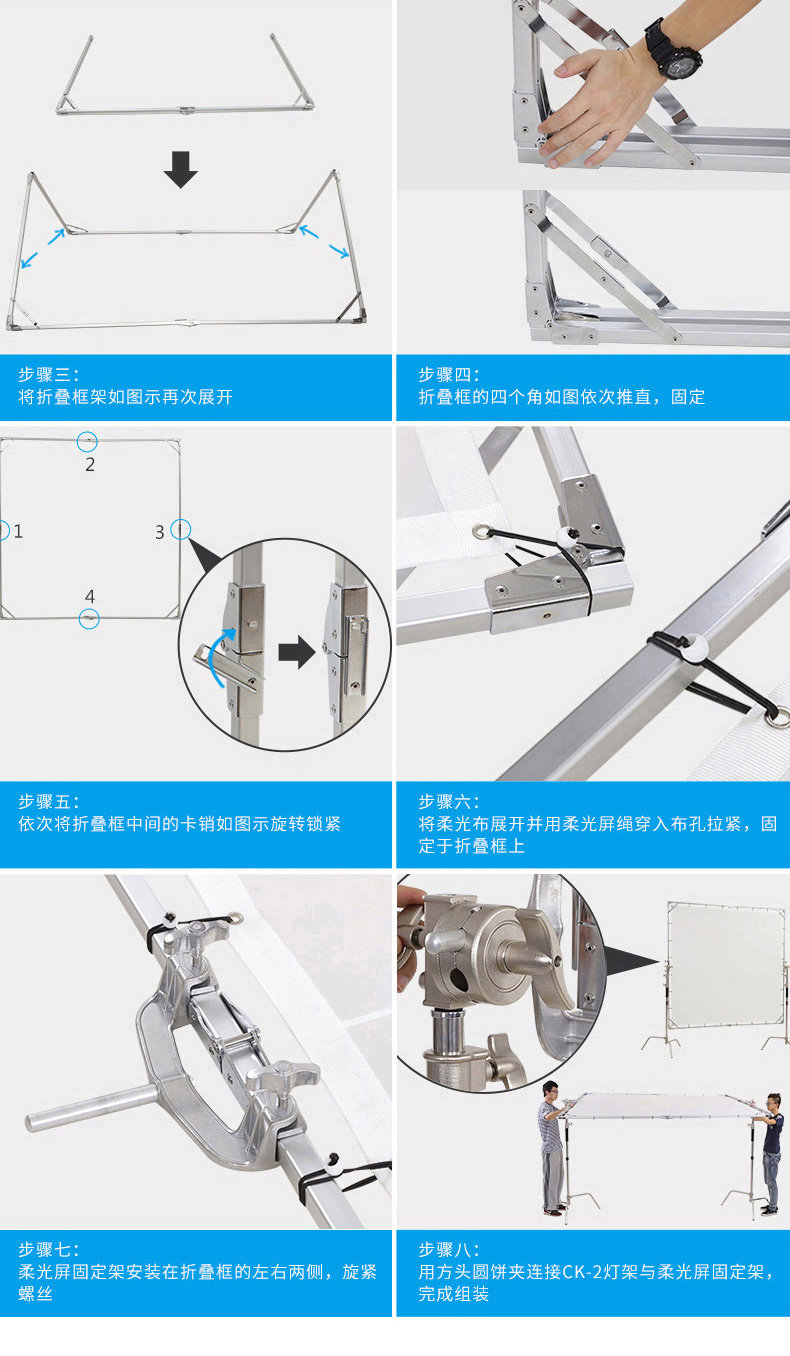 步骤三：
将折叠框架如图示再次展开

步骤四：
折叠框的四个角如图依次推直，固定

2

1

3

4

步骤五：
依次将折叠框中间的卡销如图示旋转锁紧

步骤六：
将柔光布展开并用柔光屏绳穿入布孔拉紧，固定于折叠框上

步骤七：
柔光屏固定架安装在折叠框的左右两侧，旋紧螺丝

步骤八：
用方头圆饼夹连接CK-2灯架与柔光屏固定架，完成组装