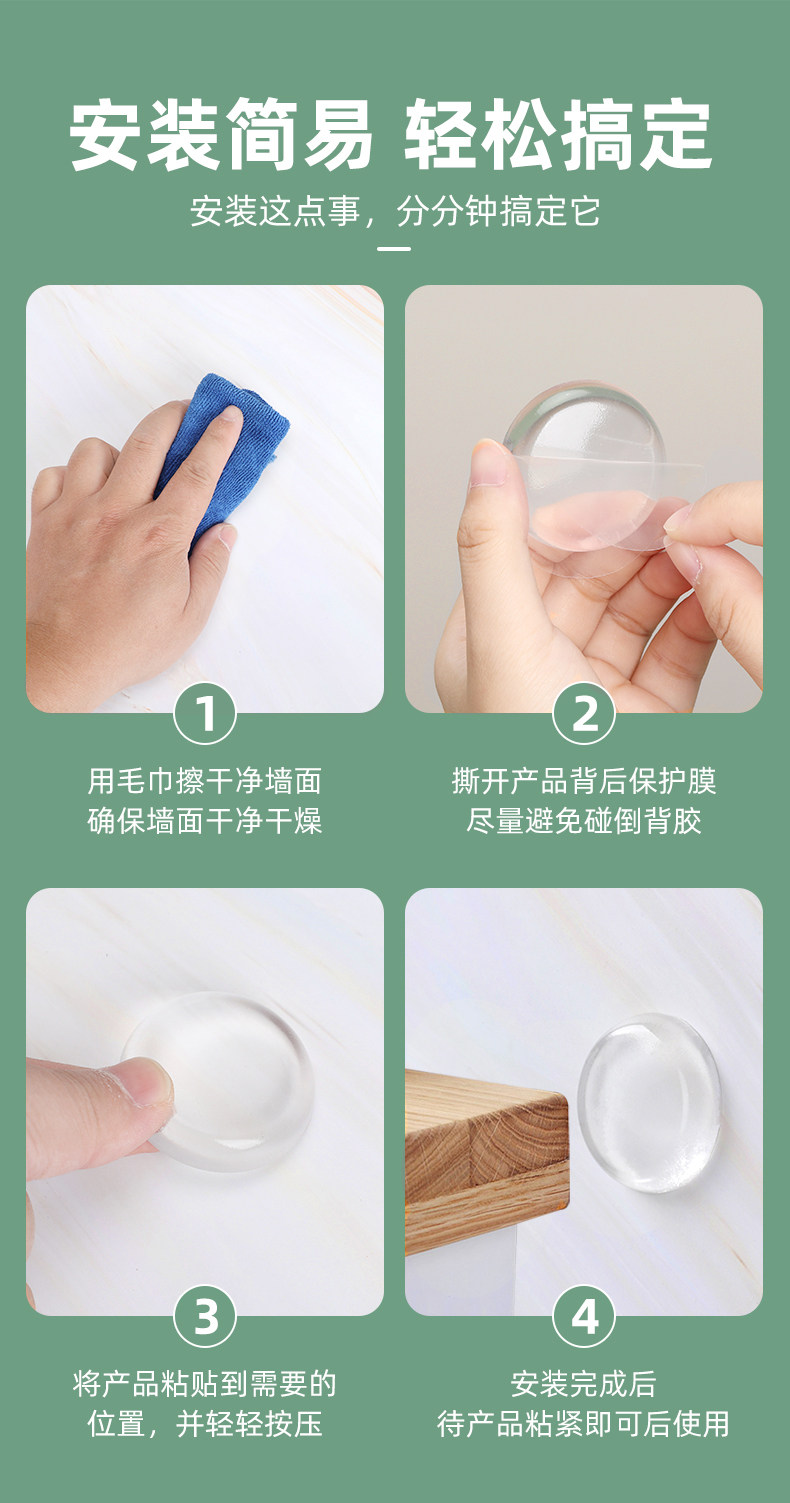 安装简易 轻松搞定

安装这点事，分分钟搞定它

1

用毛巾擦干净墙面
确保墙面干净干燥

2

撕开产品背后保护膜
尽量避免碰倒背胶

3

将产品粘贴到需要的
位置，并轻轻按压

4

安装完成后
待产品粘紧即可后使用