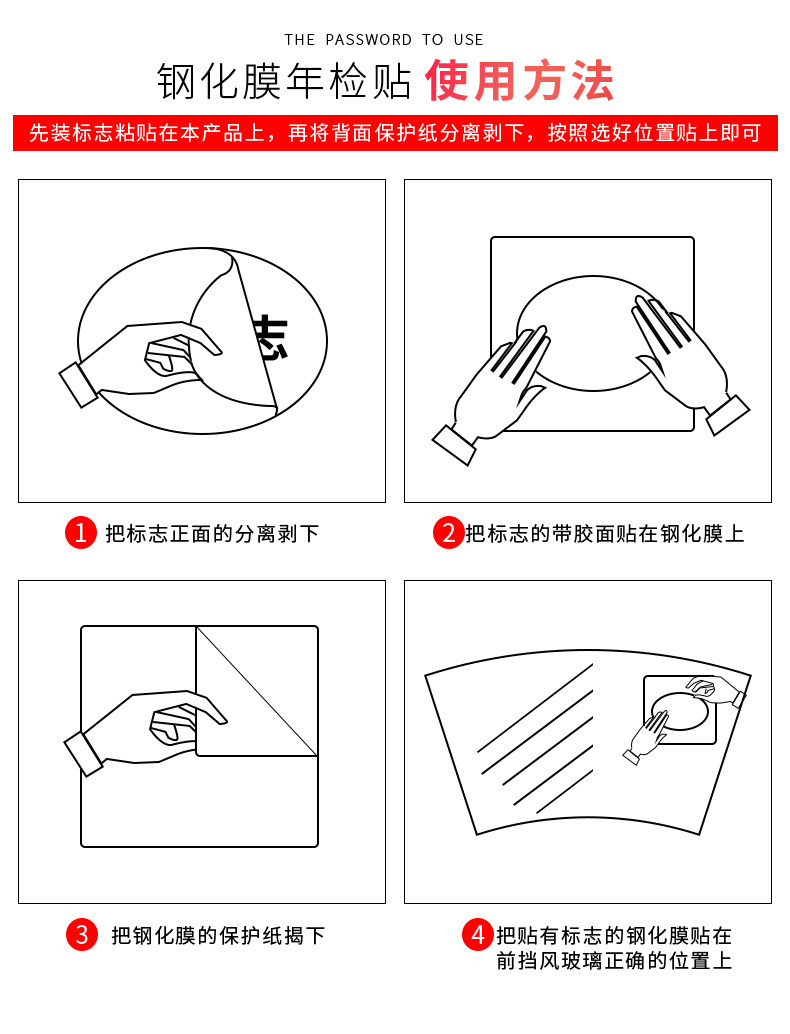 THE PASSWORD TO USE

钢化膜年检贴 使用方法

先装标志粘贴在本产品上，再将背面保护纸分离剥下，按照选好位置贴上即可

志

1 把标志正面的分离剥下

2 把标志的带胶面贴在钢化膜上

3 把钢化膜的保护纸揭下

4 把贴有标志的钢化膜贴在前挡风玻璃正确的位置上