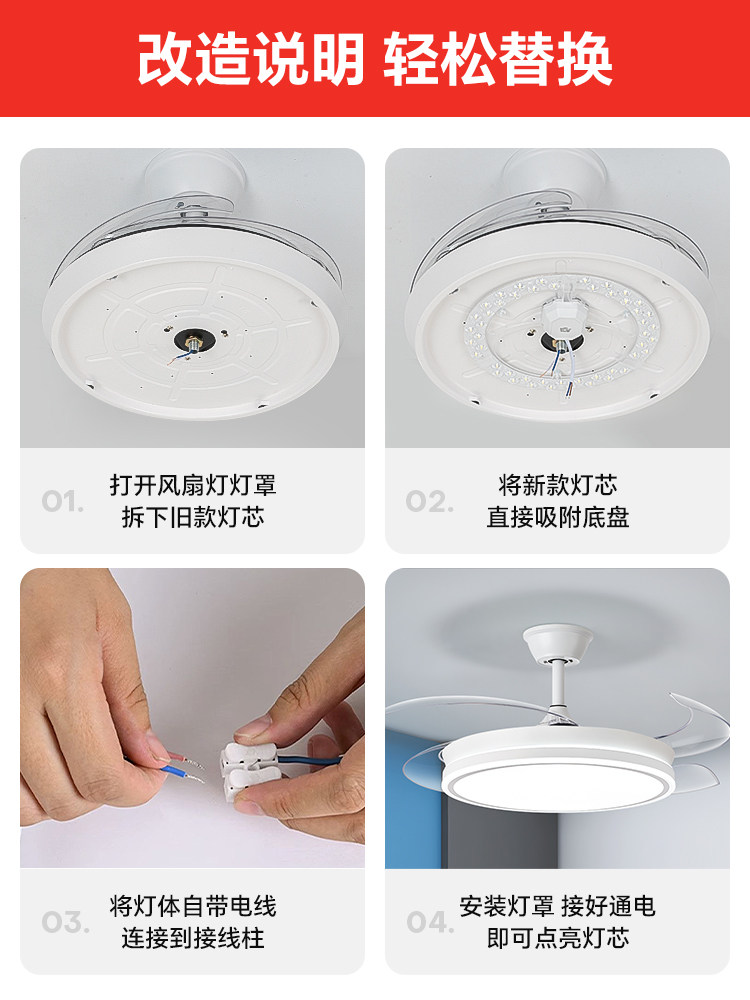 改造说明 轻松替换

01.
打开风扇灯灯罩
拆下旧款灯芯

02.
将新款灯芯
直接吸附底盘

03.
将灯体自带电线
连接到接线柱

04.
安装灯罩 接好通电
即可点亮灯芯