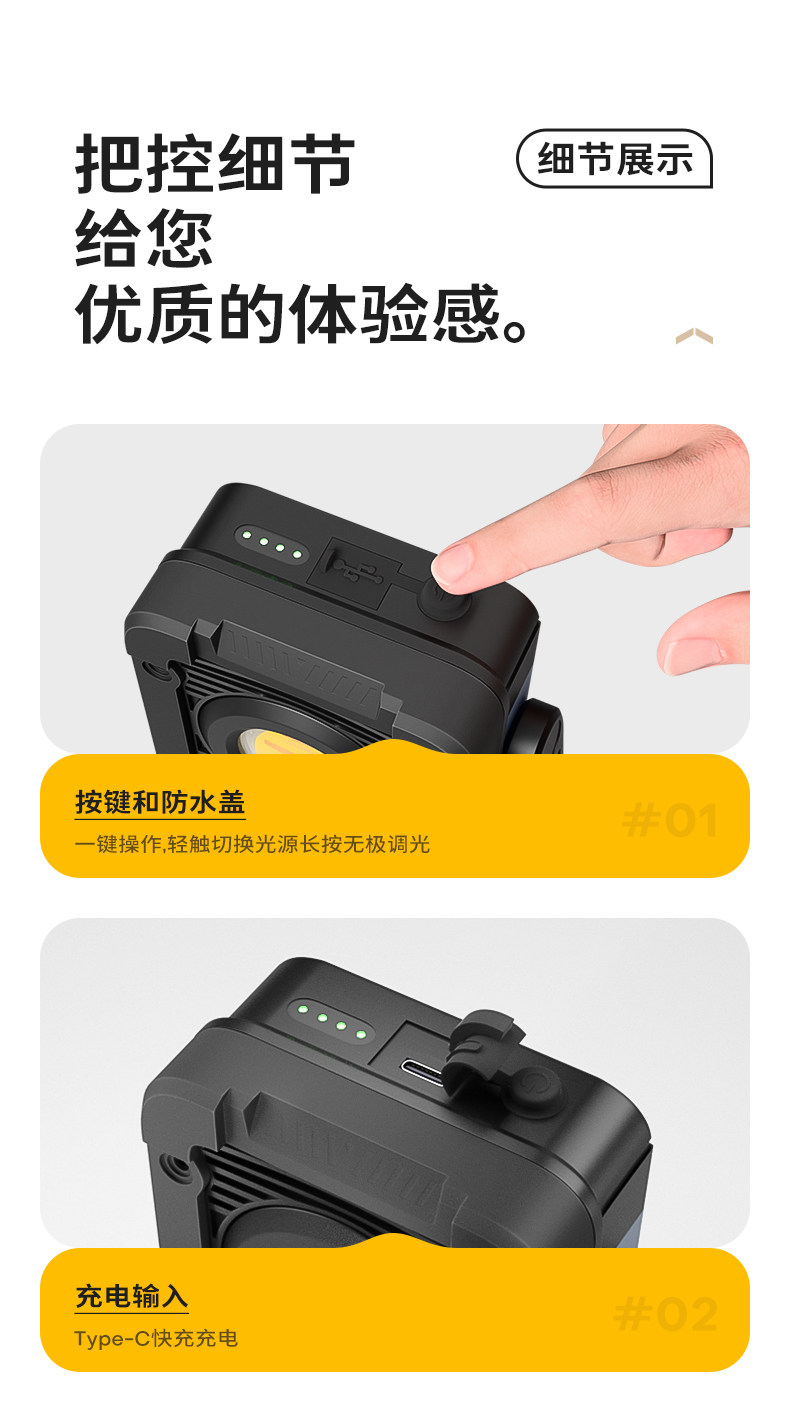 把控细节
给您
优质的体验感。

细节展示

按键和防水盖
一键操作,轻触切换光源长按无极调光
#01

充电输入
Type-C快充充电
#02