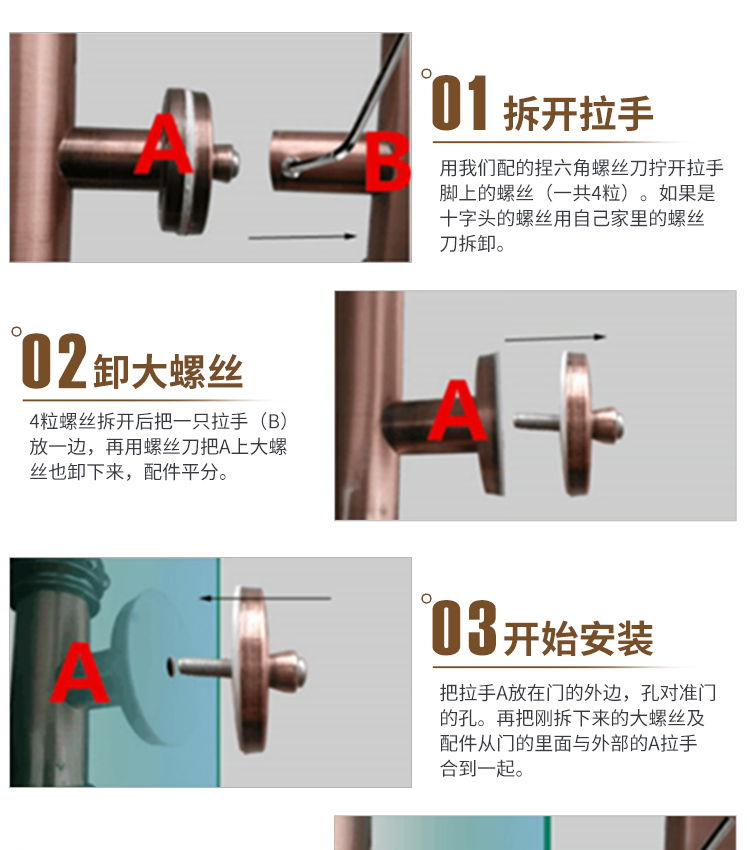 A

B

01 拆开拉手

用我们配的捏六角螺丝刀拧开拉手脚上的螺丝（一共4粒）。如果是十字头的螺丝用自己家里的螺丝刀拆卸。

02 卸大螺丝

4粒螺丝拆开后把一只拉手（B）放一边，再用螺丝刀把A上大螺丝也卸下来，配件平分。

A

A

03 开始安装

把拉手A放在门的外边，孔对准门的孔。再把刚拆下来的大螺丝及配件从门的里面与外部的A拉手合到一起。