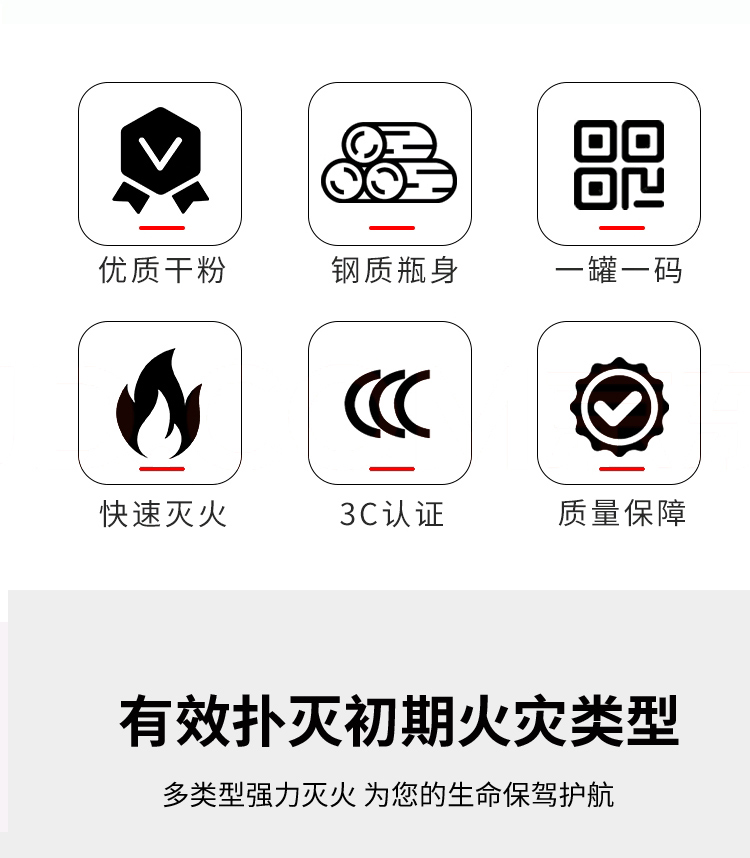 优质干粉

钢质瓶身

一罐一码

快速灭火

3C认证

质量保障

有效扑灭初期火灾类型

多类型强力灭火 为您的生命保驾护航