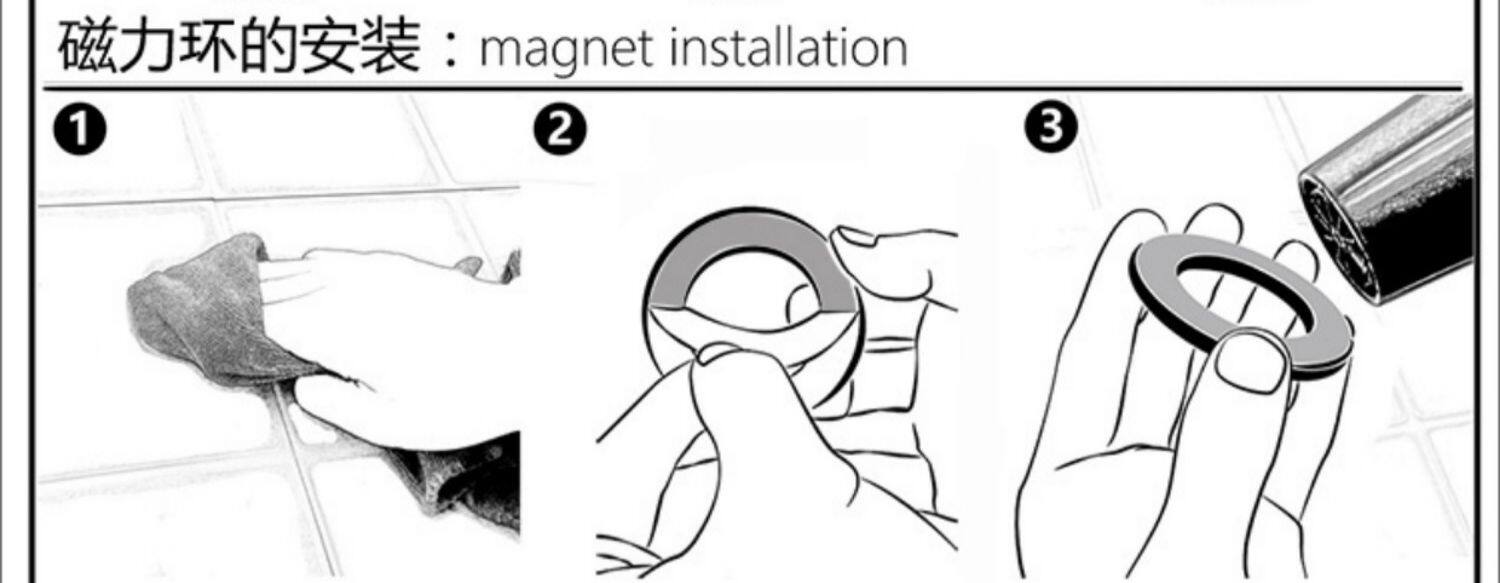 磁力环的安装：magnet installation

❶

❷

❸