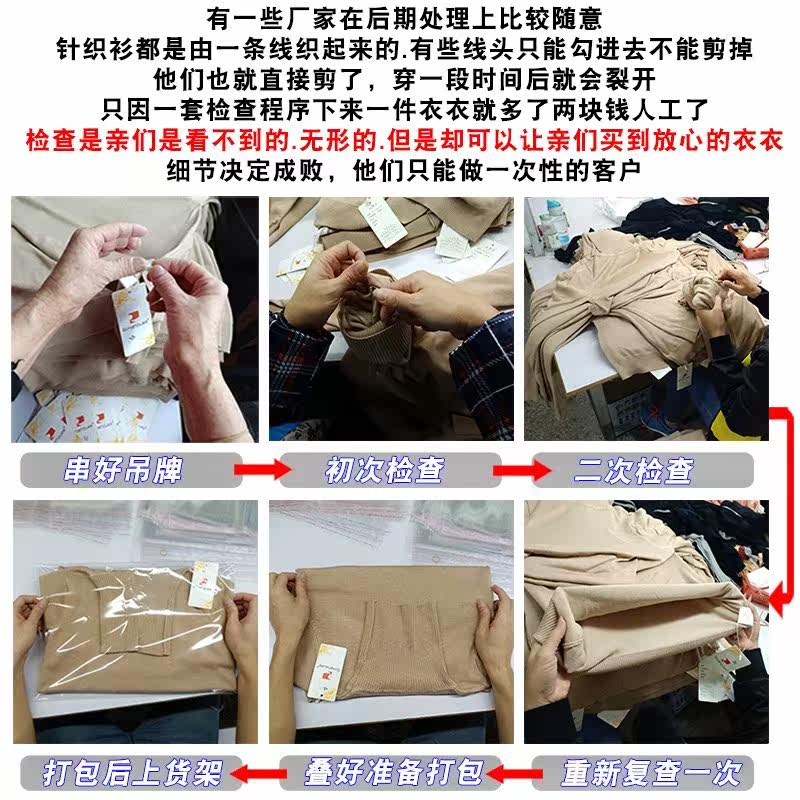 有一些厂家在后期处理上比较随意
针织衫都是由一条线织起来的.有些线头只能勾进去不能剪掉
他们也就直接剪了，穿一段时间后就会裂开
只因一套检查程序下来一件衣衣就多了两块钱人工了
检查是亲们是看不到的.无形的.但是却可以让亲们买到放心的衣衣
细节决定成败，他们只能做一次性的客户

串好吊牌
初次检查
二次检查

打包后上货架
叠好准备打包
重新复查一次