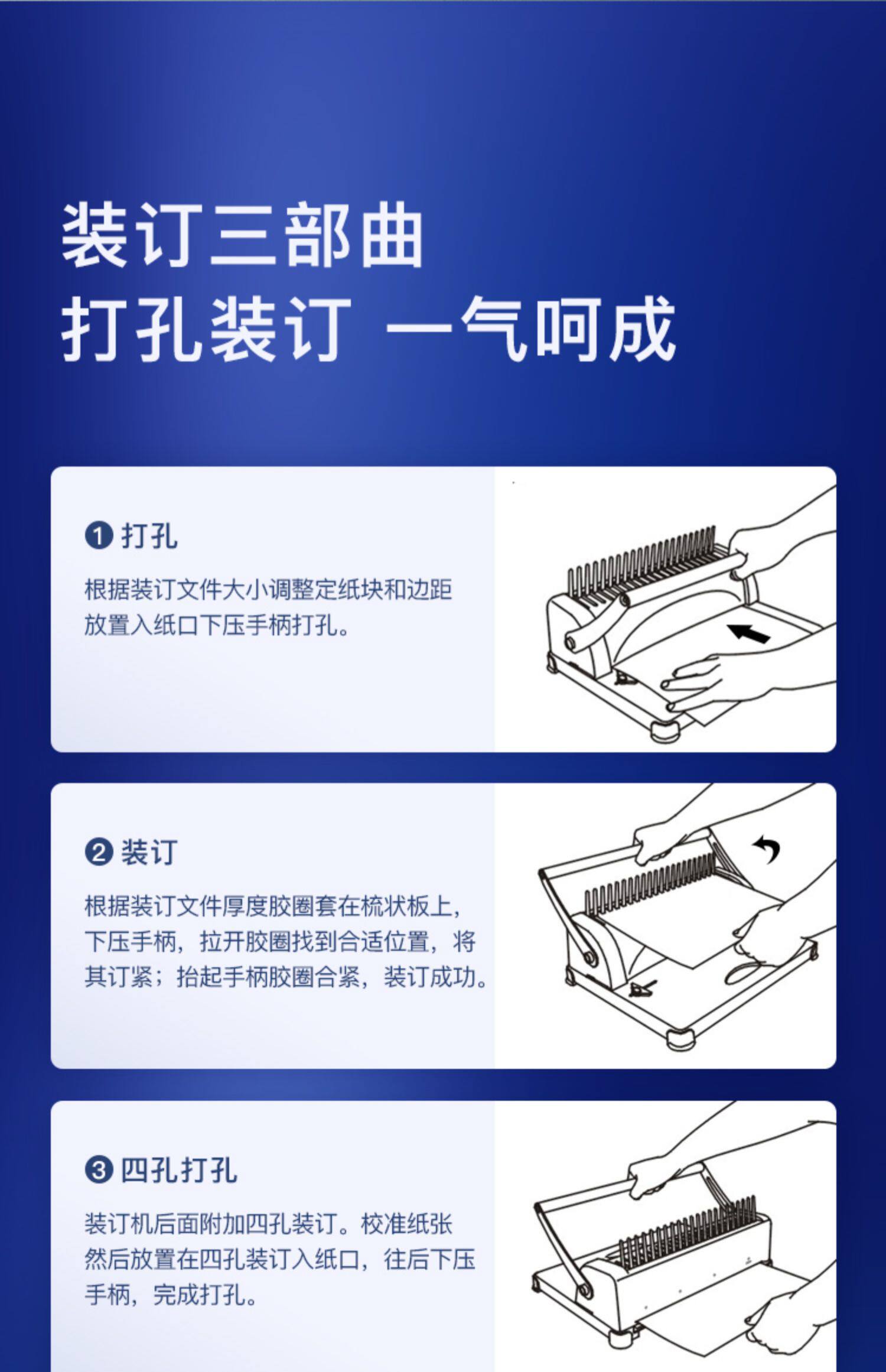 装订三部曲
打孔装订 一气呵成

❶ 打孔

根据装订文件大小调整定纸块和边距放置入纸口下压手柄打孔。

❷ 装订

根据装订文件厚度胶圈套在梳状板上，下压手柄，拉开胶圈找到合适位置，将其订紧；抬起手柄胶圈合紧，装订成功。

❸ 四孔打孔

装订机后面附加四孔装订。校准纸张然后放置在四孔装订入纸口，往后下压手柄，完成打孔。