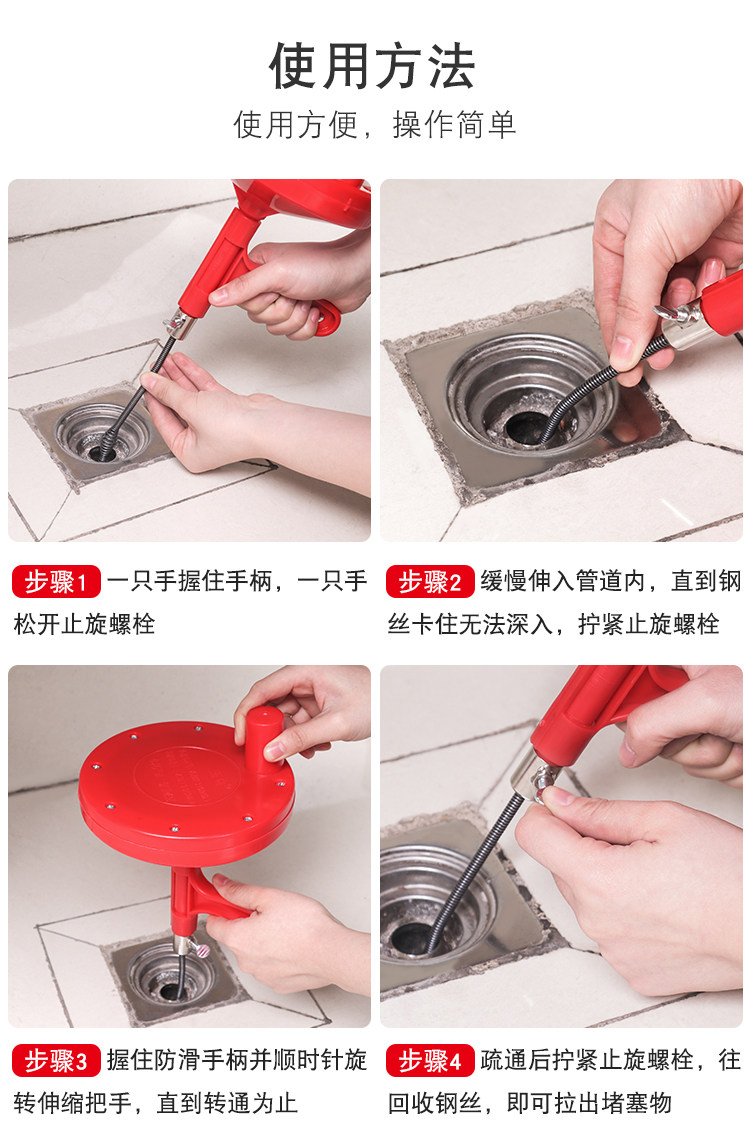 使用方法

使用方便，操作简单

步骤1 一只手握住手柄，一只手松开止旋螺栓

步骤2 缓慢伸入管道内，直到钢丝卡住无法深入，拧紧止旋螺栓

步骤3 握住防滑手柄并顺时针旋转伸缩把手，直到转通为止

步骤4 疏通后拧紧止旋螺栓，往回收钢丝，即可拉出堵塞物