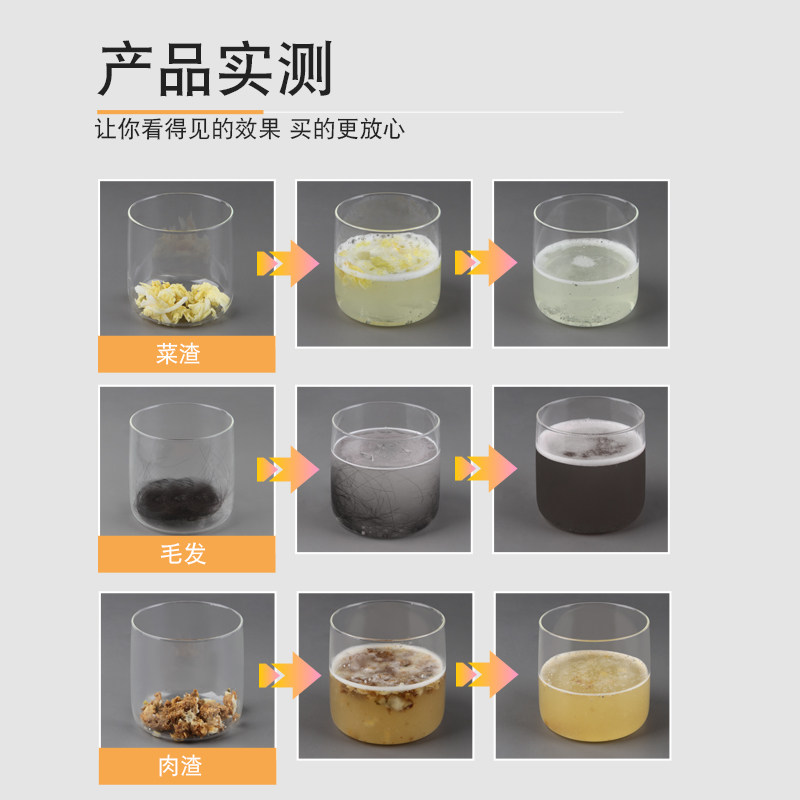 产品实测

让你看得见的效果 买的更放心

菜渣

毛发

肉渣