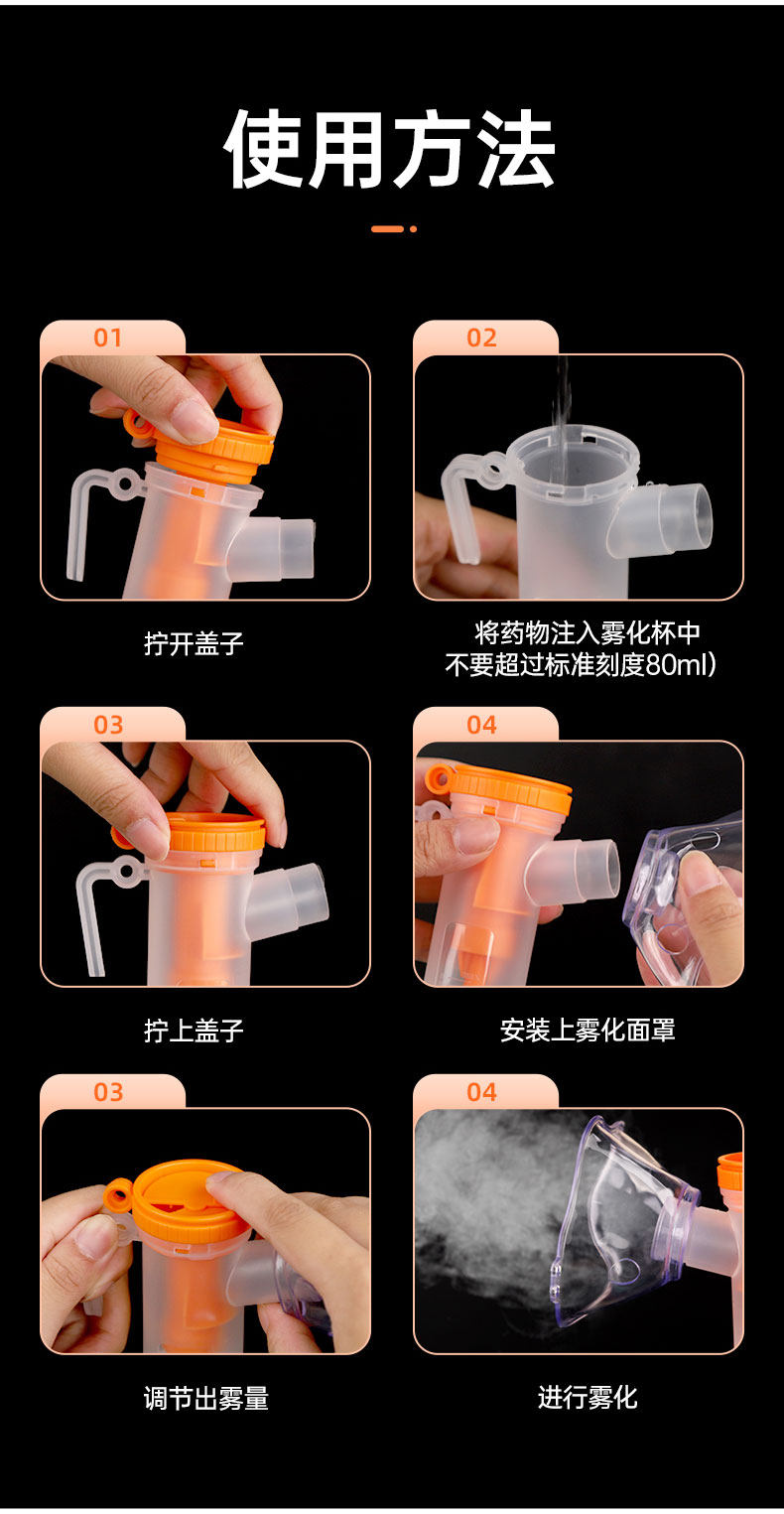 使用方法

01

拧开盖子

02

将药物注入雾化杯中
不要超过标准刻度80ml）

03

拧上盖子

04

安装上雾化面罩

03

调节出雾量

04

进行雾化