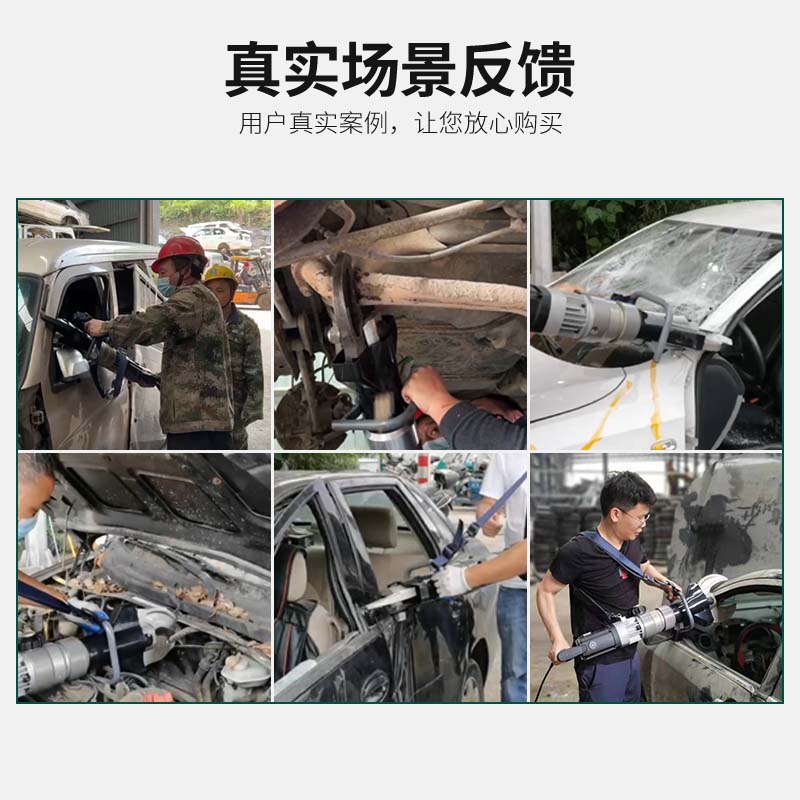 真实场景反馈

用户真实案例，让您放心购买