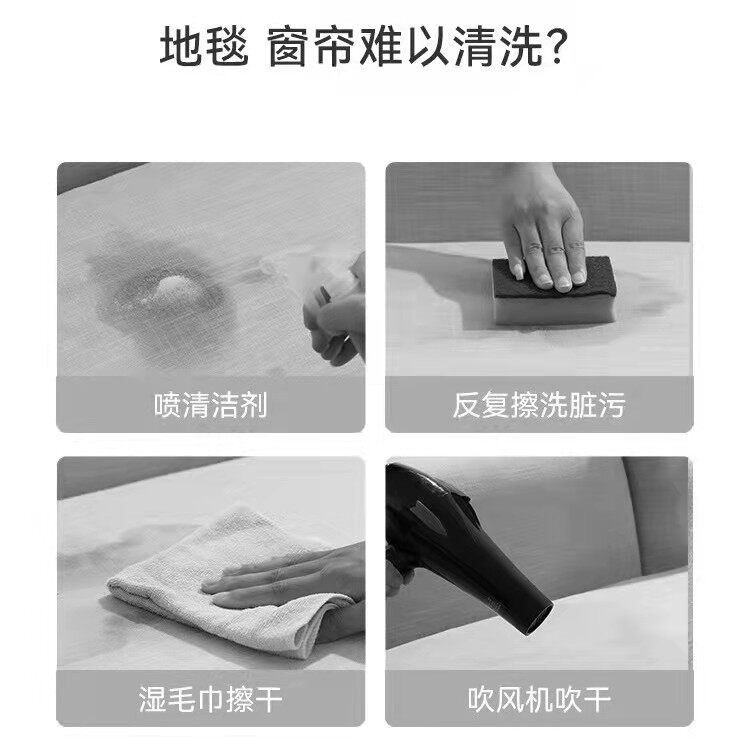 地毯 窗帘难以清洗?

喷清洁剂

反复擦洗脏污

湿毛巾擦干

吹风机吹干