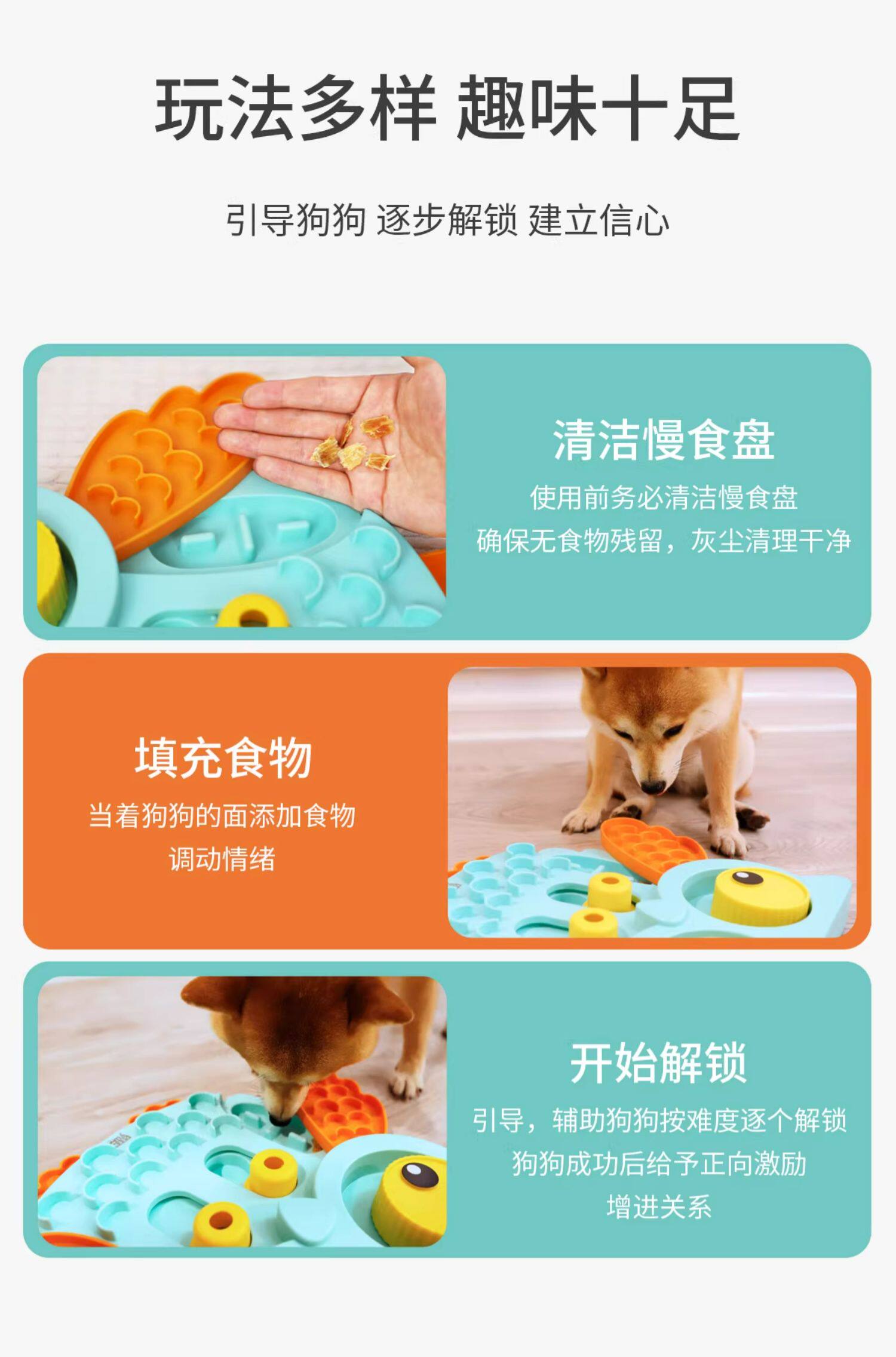 玩法多样 趣味十足

引导狗狗 逐步解锁 建立信心

清洁慢食盘

使用前务必清洁慢食盘
确保无食物残留，灰尘清理干净

填充食物

当着狗狗的面添加食物
调动情绪

开始解锁

引导，辅助狗狗按难度逐个解锁
狗狗成功后给予正向激励
增进关系