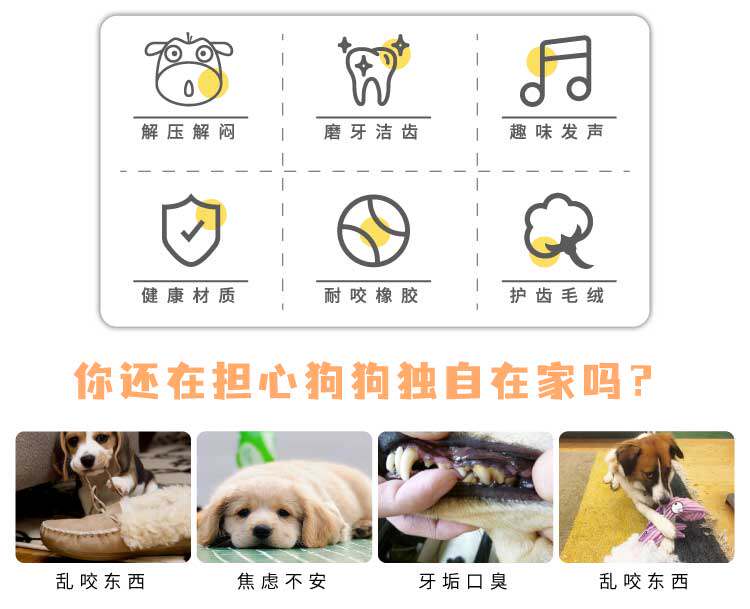 解压解闷

磨牙洁齿

趣味发声

健康材质

耐咬橡胶

护齿毛绒

你还在担心狗狗独自在家吗？

乱咬东西

焦虑不安

牙垢口臭

乱咬东西