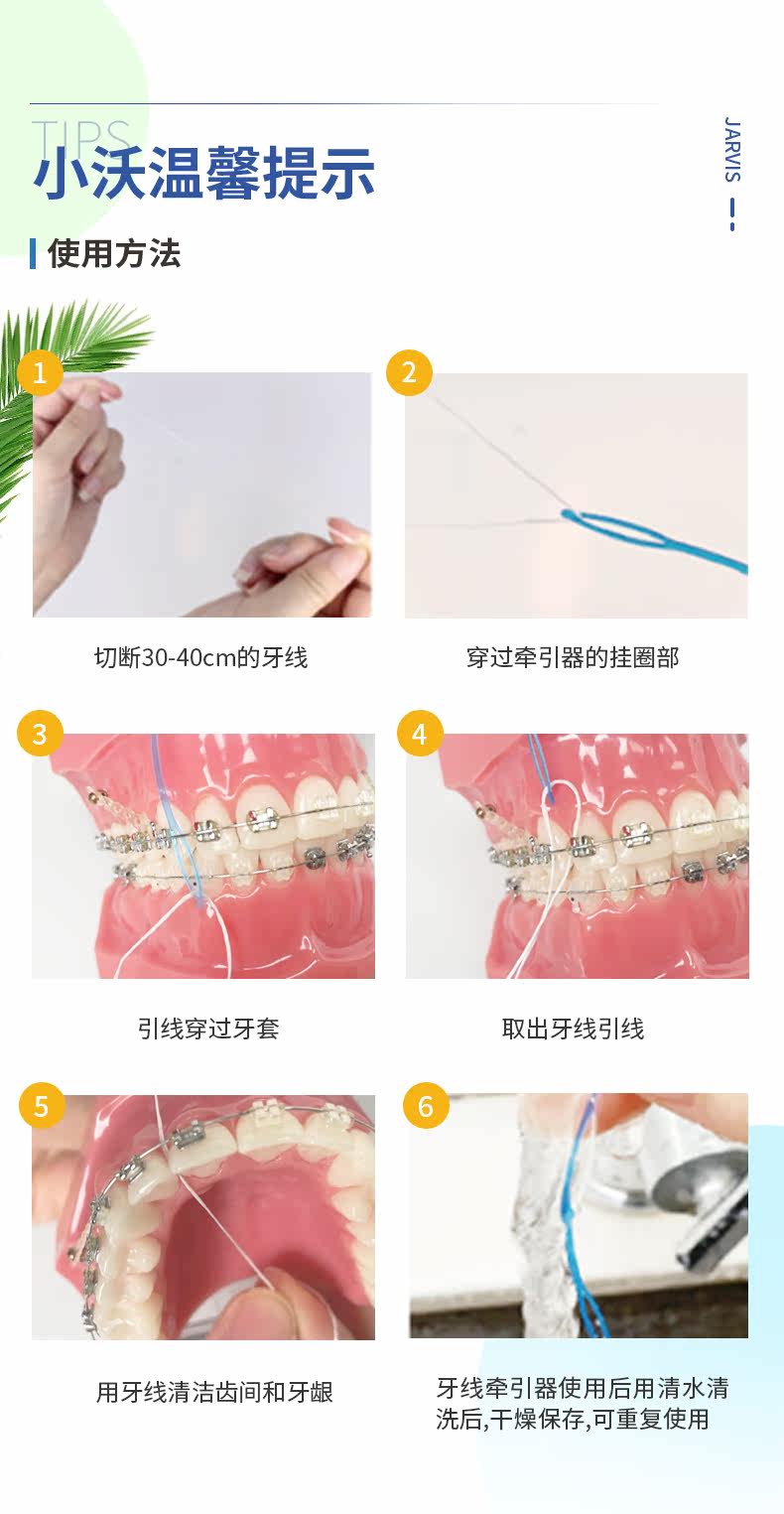 TIPS
小沃温馨提示

JARVIS

使用方法

1
切断30-40cm的牙线

2
穿过牵引器的挂圈部

3
引线穿过牙套

4
取出牙线引线

5
用牙线清洁齿间和牙龈

6
牙线牵引器使用后用清水清洗后,干燥保存,可重复使用