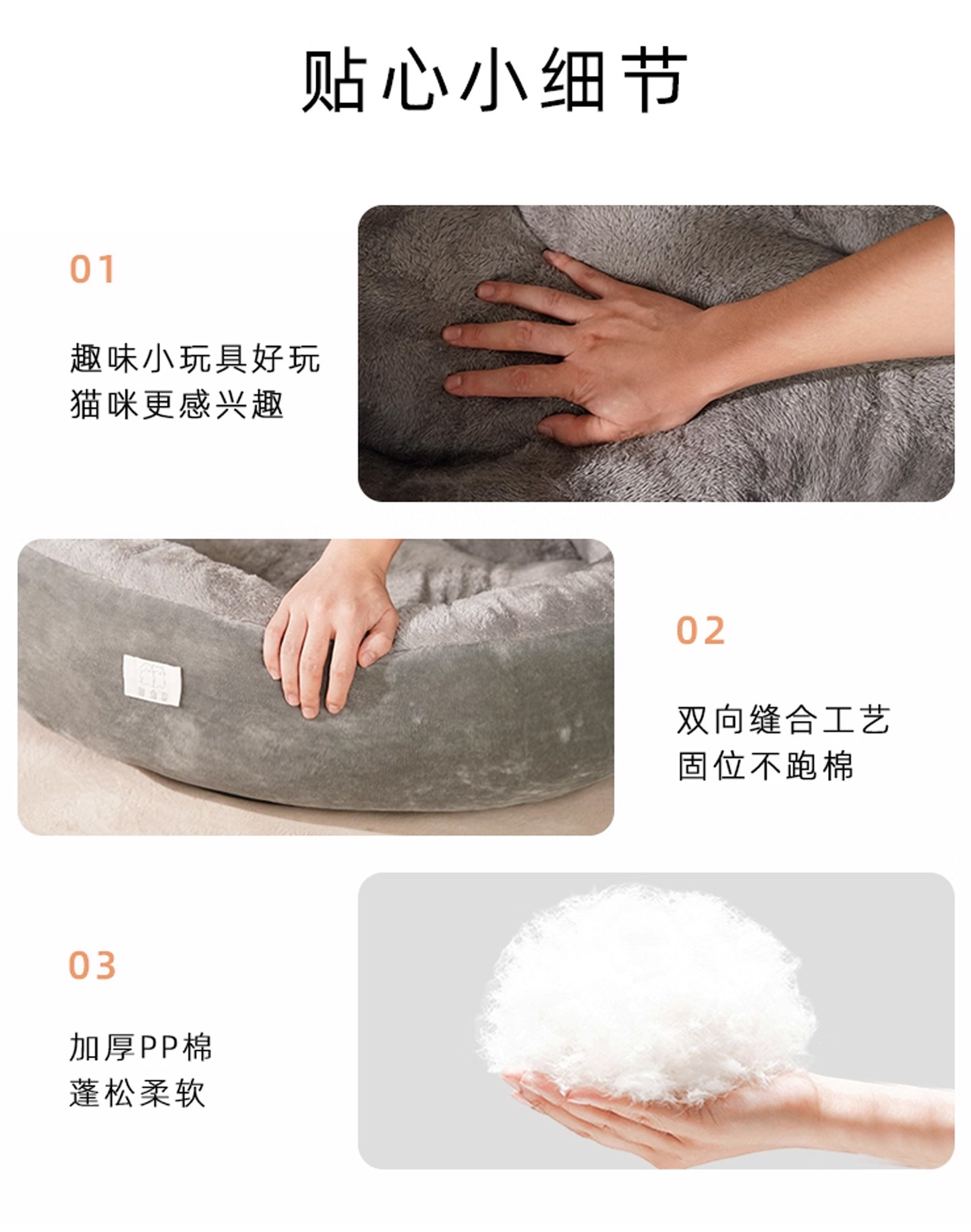 贴心小细节

01

趣味小玩具好玩
猫咪更感兴趣

02

双向缝合工艺
固位不跑棉

03

加厚PP棉
蓬松柔软