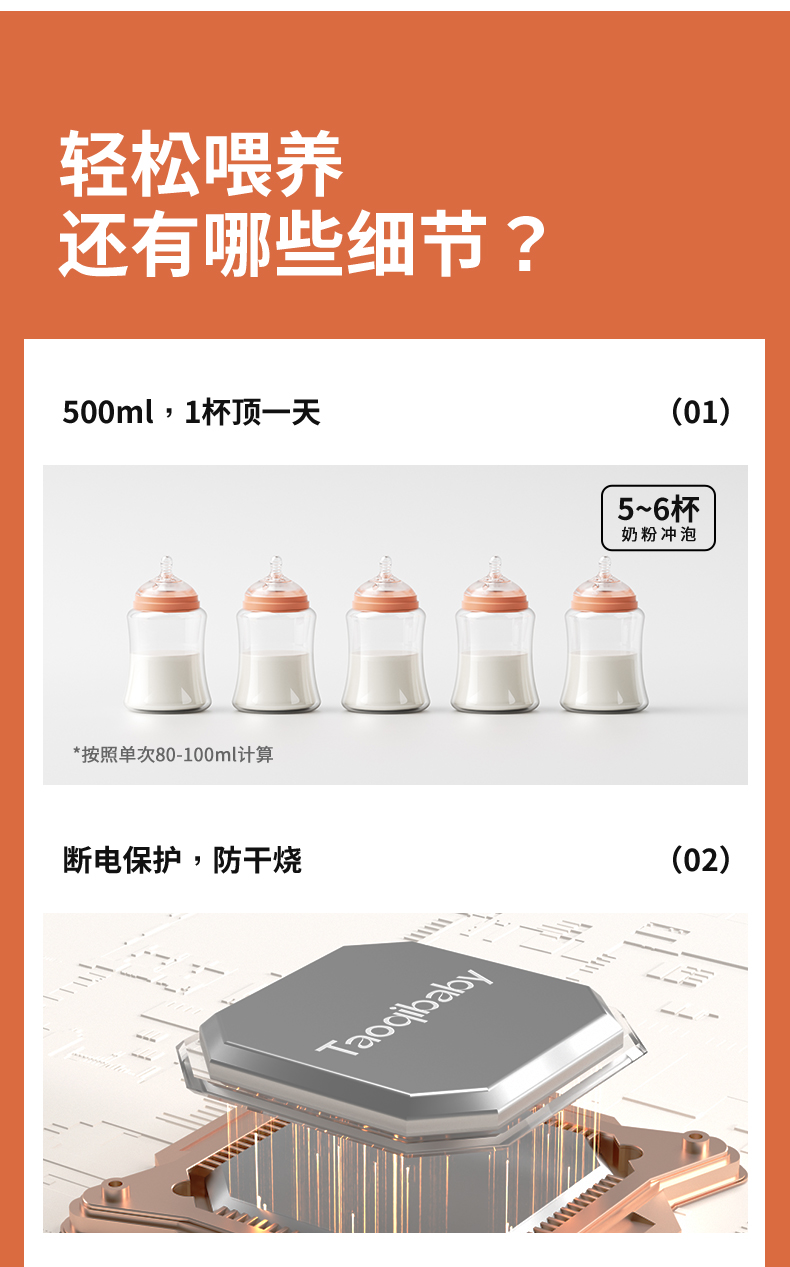 轻松喂养
还有哪些细节？

500ml，1杯顶一天

（01）

5~6杯
奶粉冲泡

*按照单次80-100ml计算

断电保护，防干烧

（02）

Taoqibaby