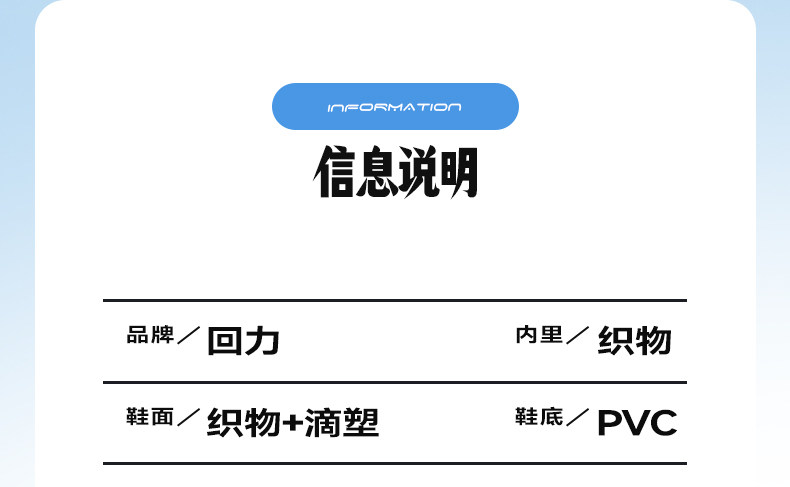 INFORMATION

信息说明

品牌／回力

内里／织物

鞋面／织物+滴塑

鞋底／PVC