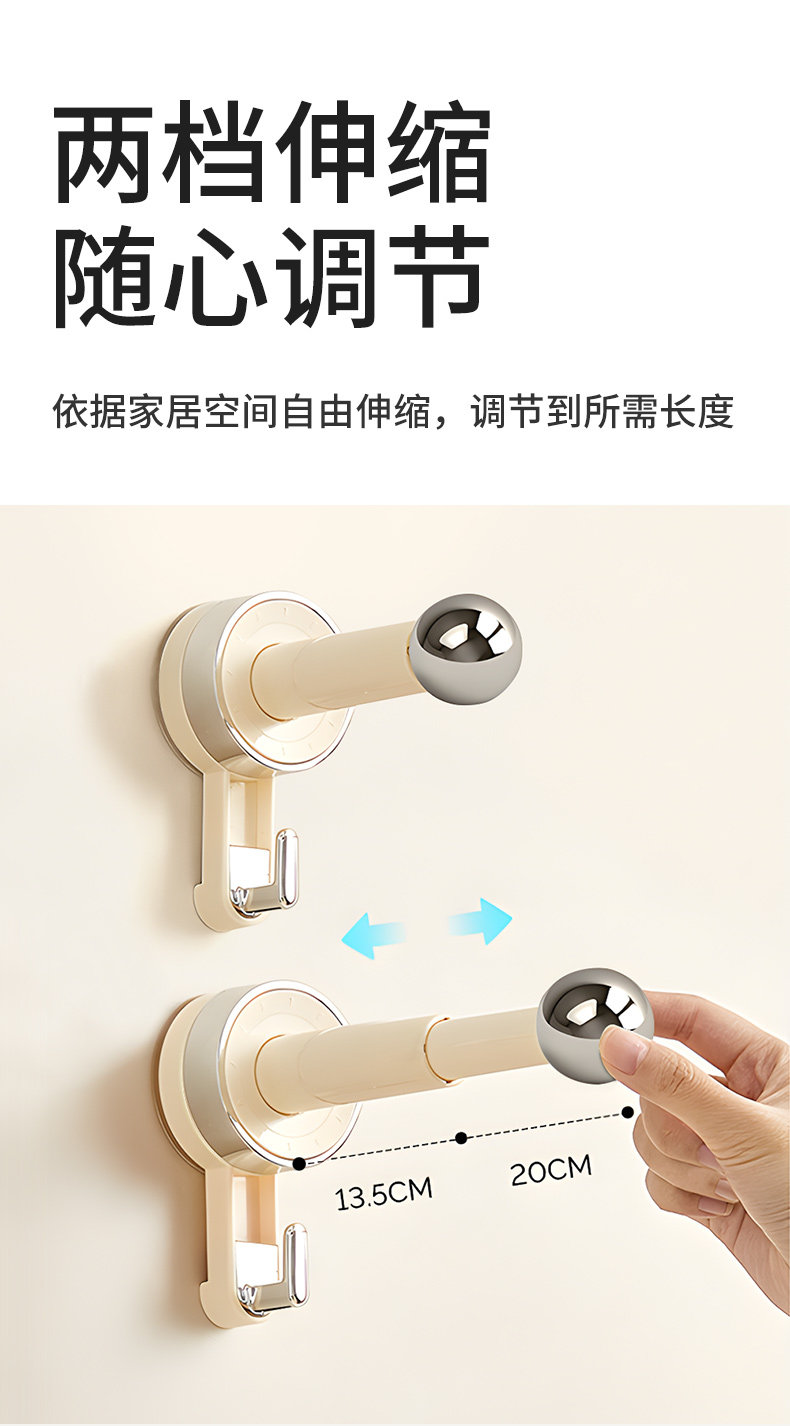 两档伸缩
随心调节

依据家居空间自由伸缩，调节到所需长度

13.5CM

20CM