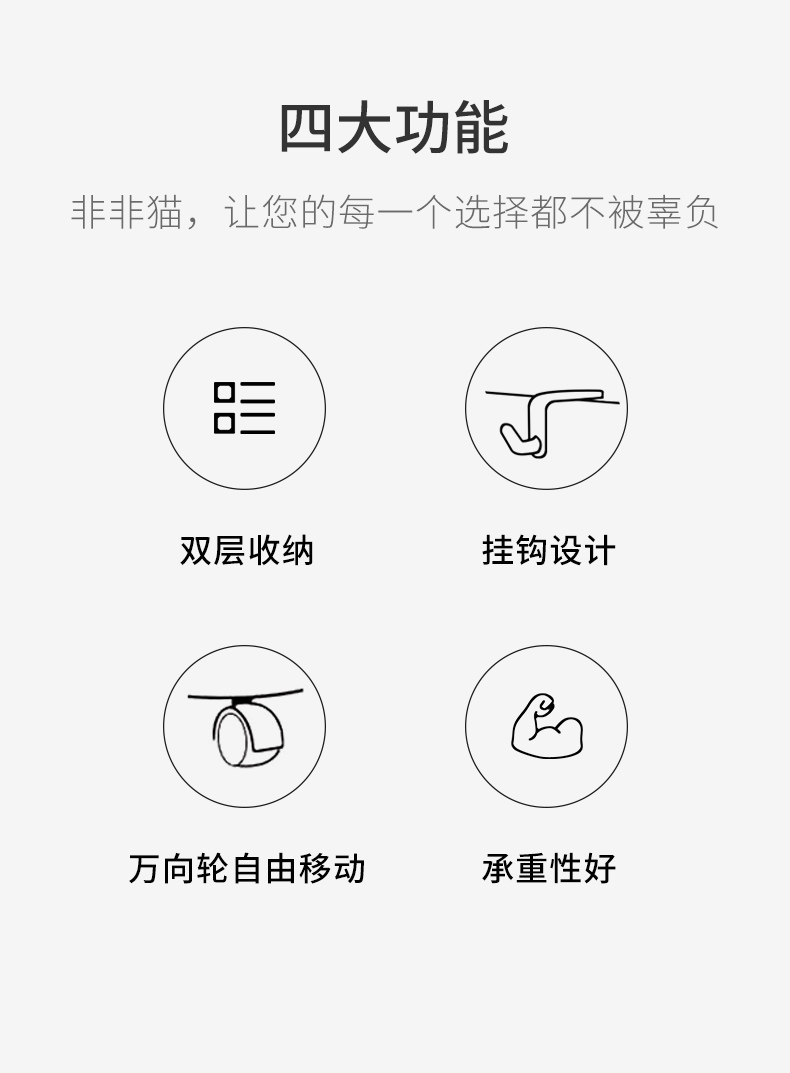 四大功能

非非猫，让您的每一个选择都不被辜负

双层收纳

挂钩设计

万向轮自由移动

承重性好