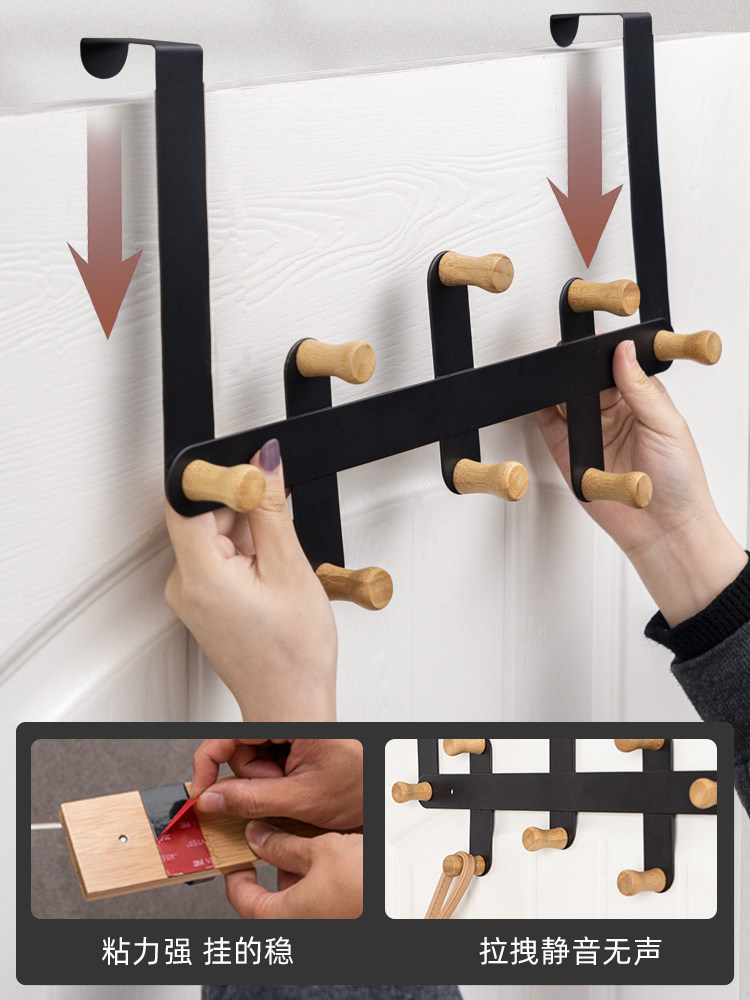 粘力强 挂的稳

拉拽静音无声