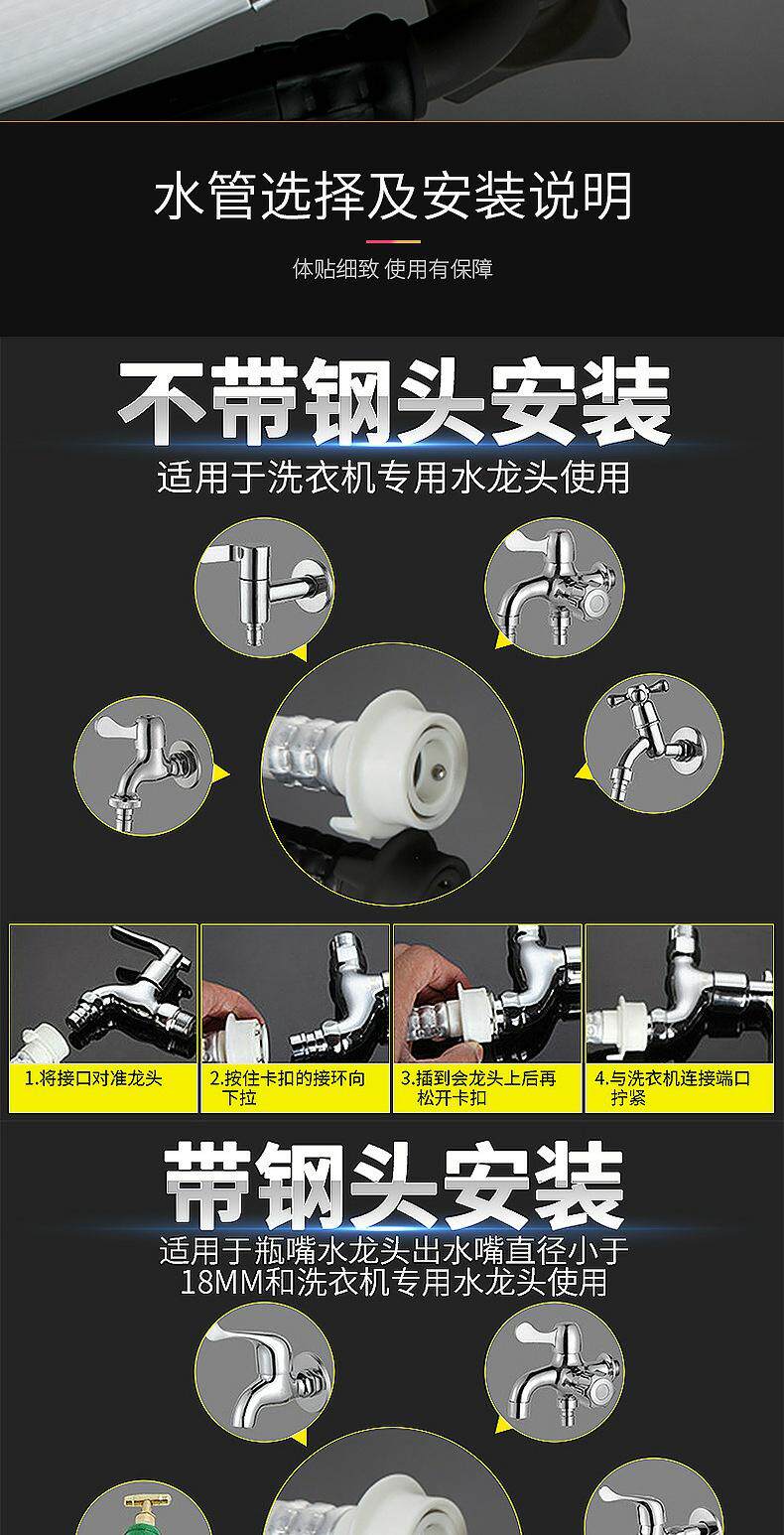 水管选择及安装说明

体贴细致 使用有保障

不带钢头安装

适用于洗衣机专用水龙头使用

1.将接口对准龙头

2.按住卡扣的接环向下拉

3.插到会龙头上后再松开卡扣

4.与洗衣机连接端口拧紧

带钢头安装

适用于瓶嘴水龙头出水嘴直径小于18MM和洗衣机专用水龙头使用