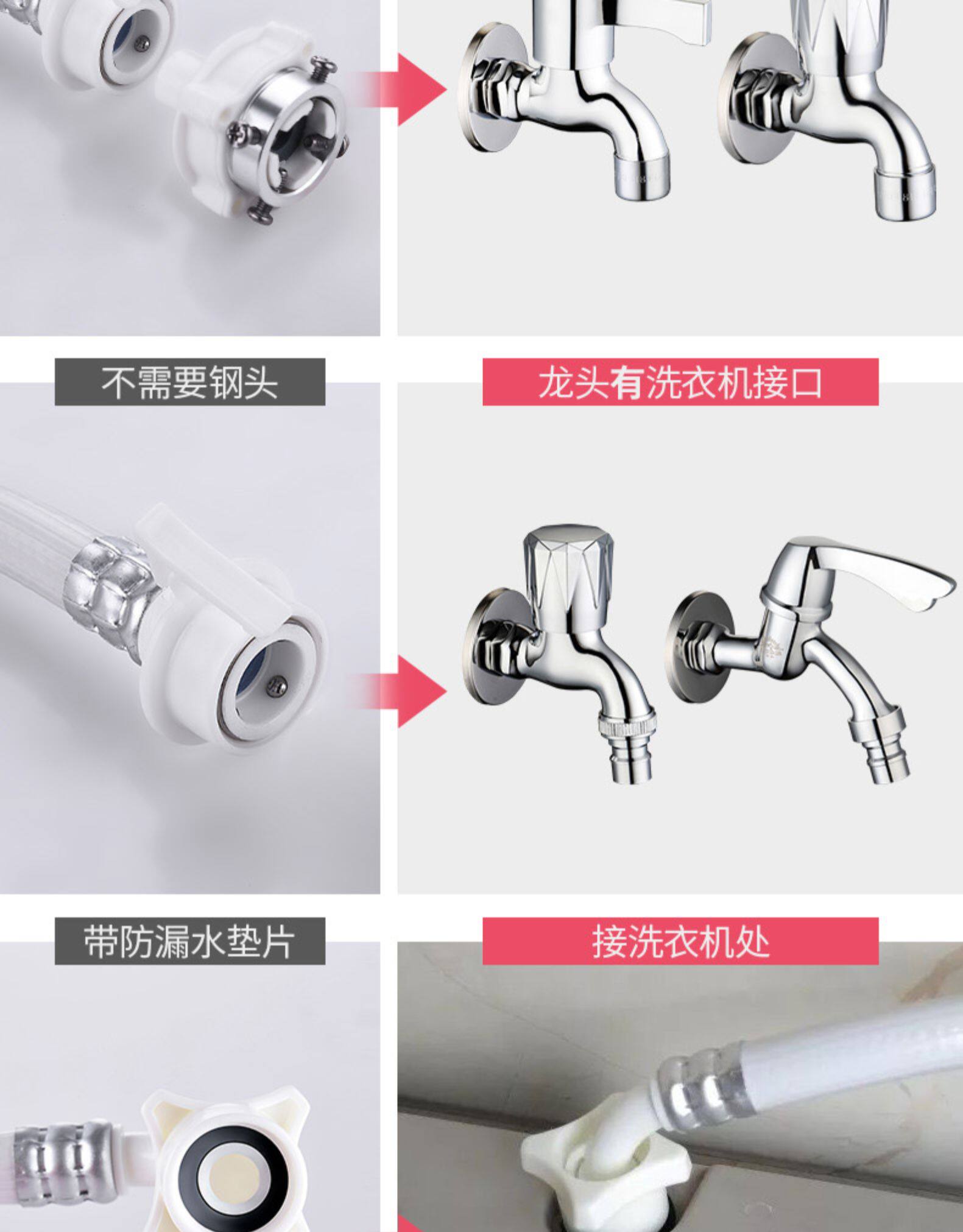 不需要钢头

龙头有洗衣机接口

带防漏水垫片

接洗衣机处