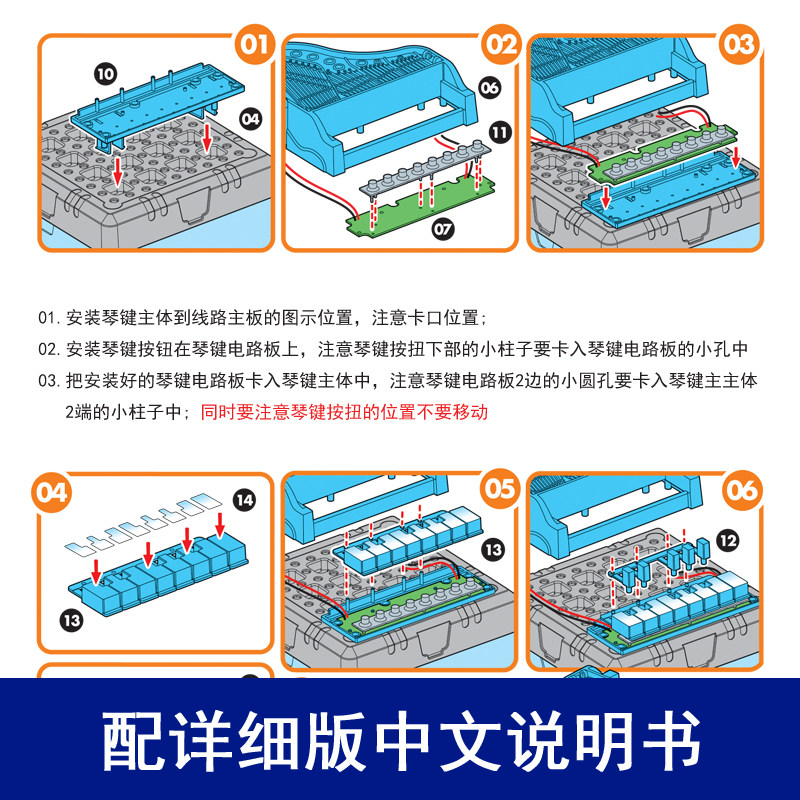 01

10

04

02

06

11

07

03

01. 安装琴键主体到线路主板的图示位置，注意卡口位置；

02. 安装琴键按钮在琴键电路板上，注意琴键按扭下部的小柱子要卡入琴键电路板的小孔中

03. 把安装好的琴键电路板卡入琴键主体中，注意琴键电路板2边的小圆孔要卡入琴键主主体2端的小柱子中；同时要注意琴键按扭的位置不要移动

04

14

13

05

13

06

12

配详细版中文说明书