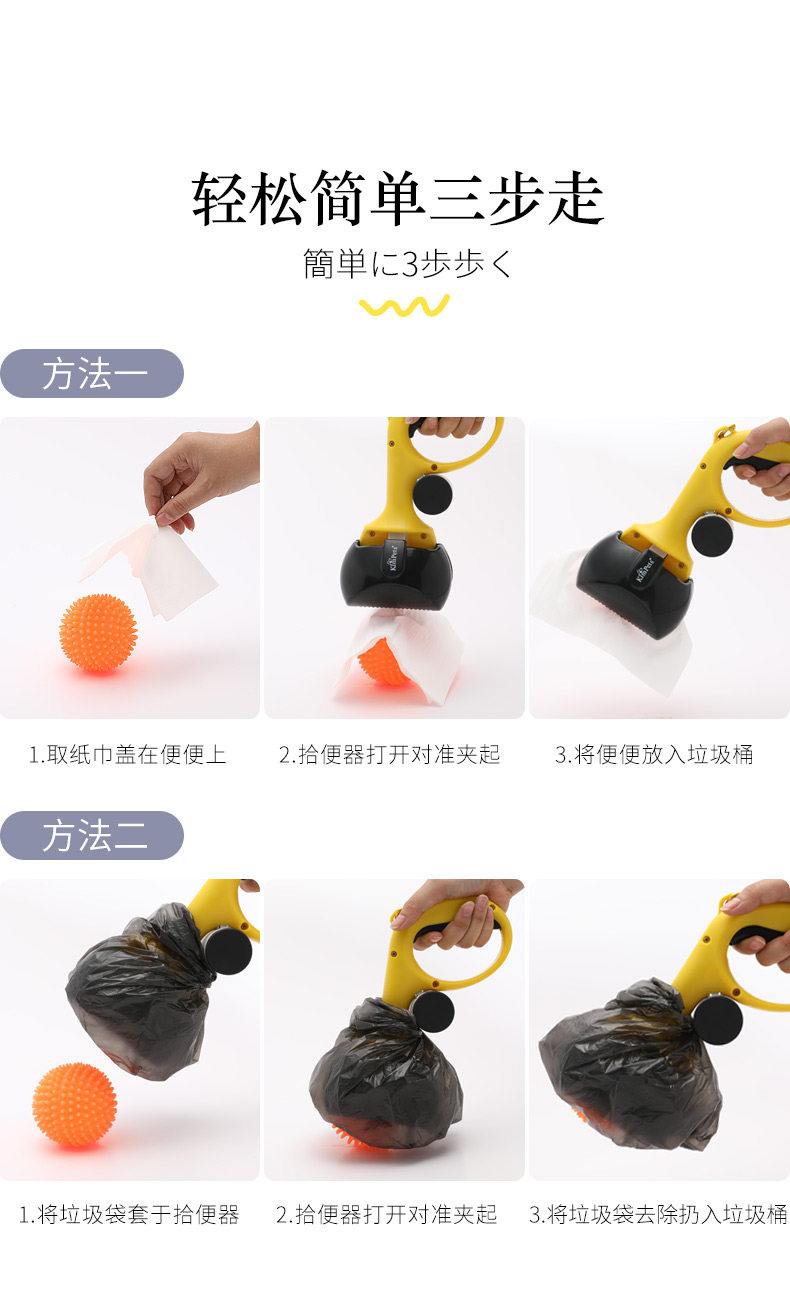 轻松简单三步走

簡単に3歩歩く

方法一

KimPets

KimPets

1.取纸巾盖在便便上

2.拾便器打开对准夹起

3.将便便放入垃圾桶

方法二

1.将垃圾袋套于拾便器

2.拾便器打开对准夹起

3.将垃圾袋去除扔入垃圾桶