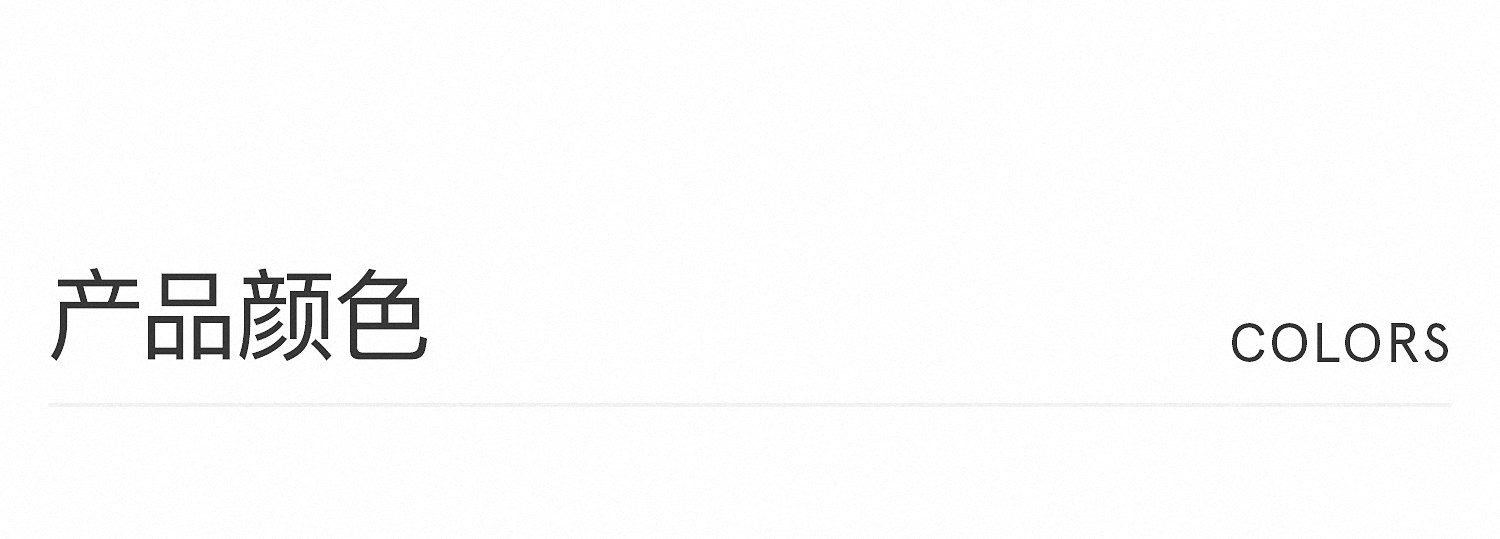 产品颜色

COLORS