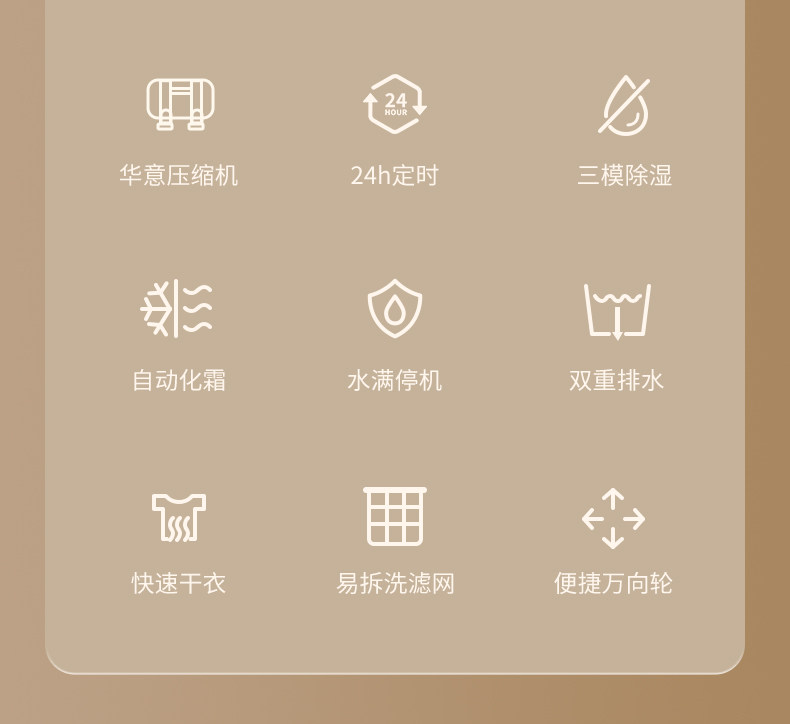 24
HOUR

华意压缩机

24h定时

三模除湿

自动化霜

水满停机

双重排水

快速干衣

易拆洗滤网

便捷万向轮