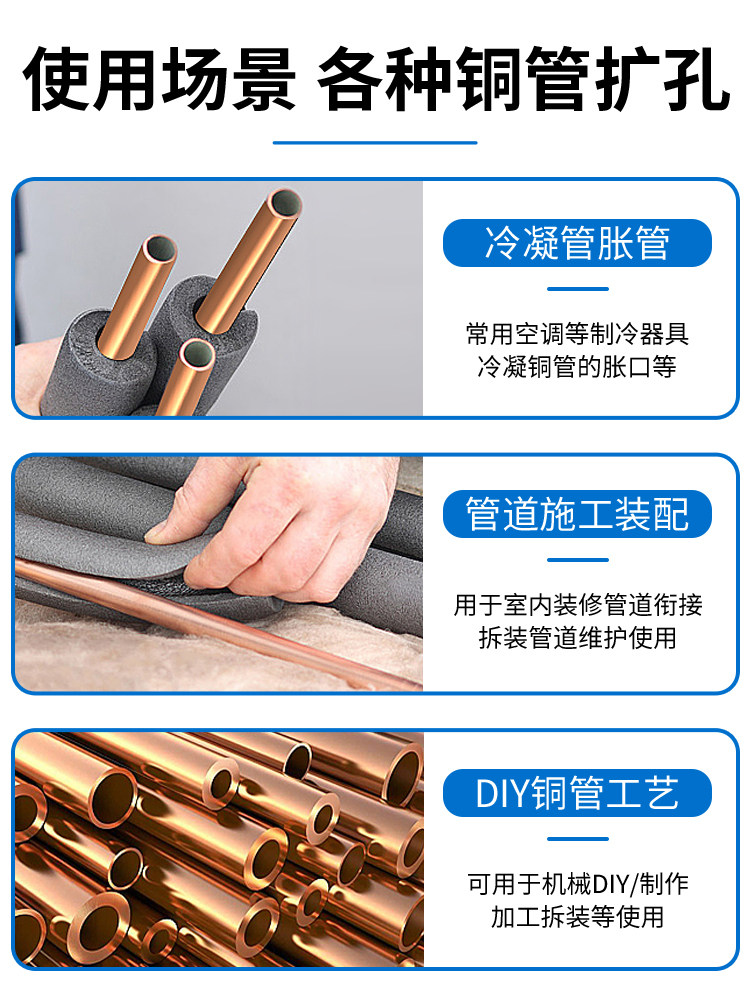 使用场景 各种铜管扩孔

冷凝管胀管

常用空调等制冷器具
冷凝铜管的胀口等

管道施工装配

用于室内装修管道衔接
拆装管道维护使用

DIY铜管工艺

可用于机械DIY/制作
加工拆装等使用