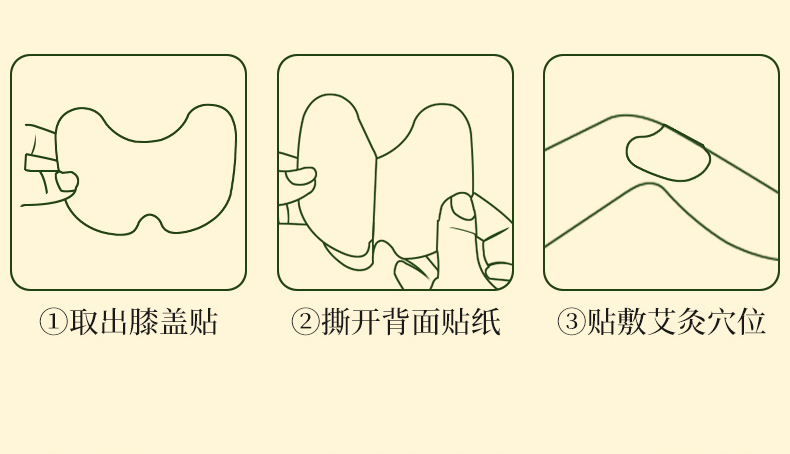 ①取出膝盖贴

②撕开背面贴纸

③贴敷艾灸穴位