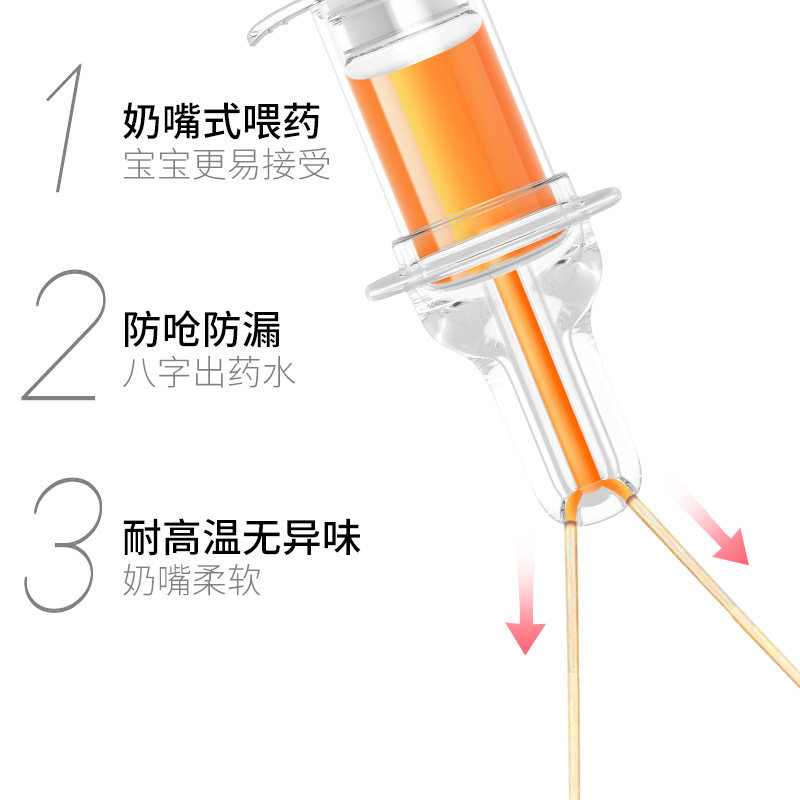 1
奶嘴式喂药
宝宝更易接受

2
防呛防漏
八字出药水

3
耐高温无异味
奶嘴柔软