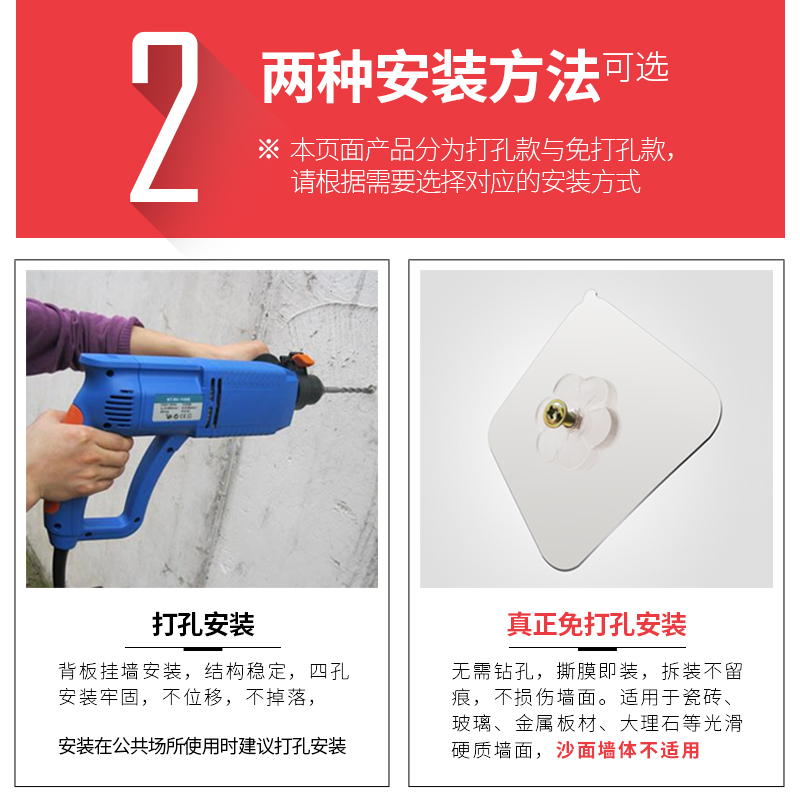 2

两种安装方法可选

※ 本页面产品分为打孔款与免打孔款，请根据需要选择对应的安装方式

打孔安装

背板挂墙安装，结构稳定，四孔安装牢固，不位移，不掉落，

安装在公共场所使用时建议打孔安装

真正免打孔安装

无需钻孔，撕膜即装，拆装不留痕，不损伤墙面。适用于瓷砖、玻璃、金属板材、大理石等光滑硬质墙面，沙面墙体不适用