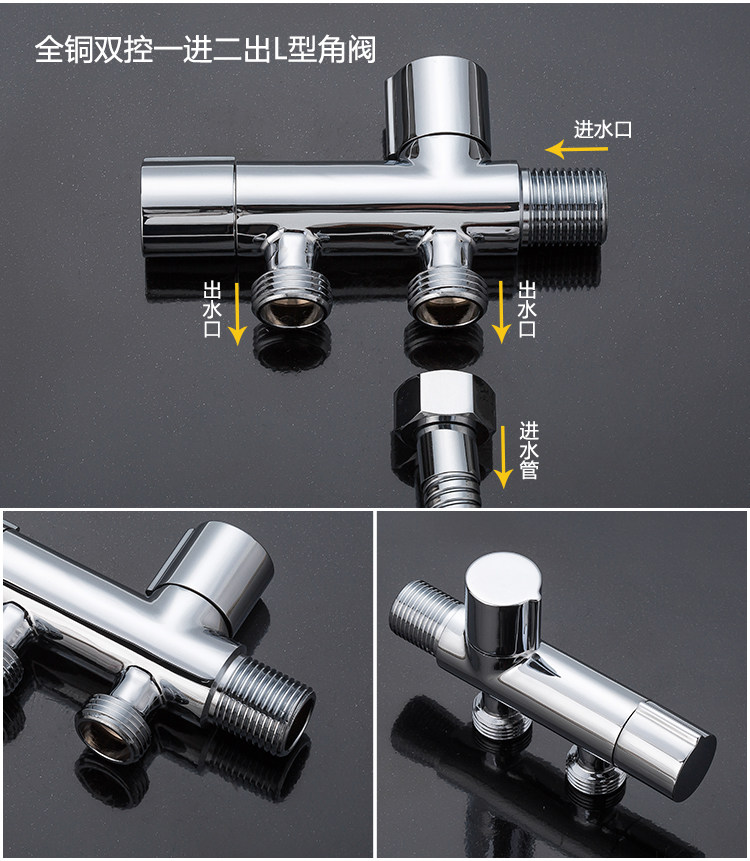 全铜双控一进二出L型角阀

进水口

出水口

出水口

进水管