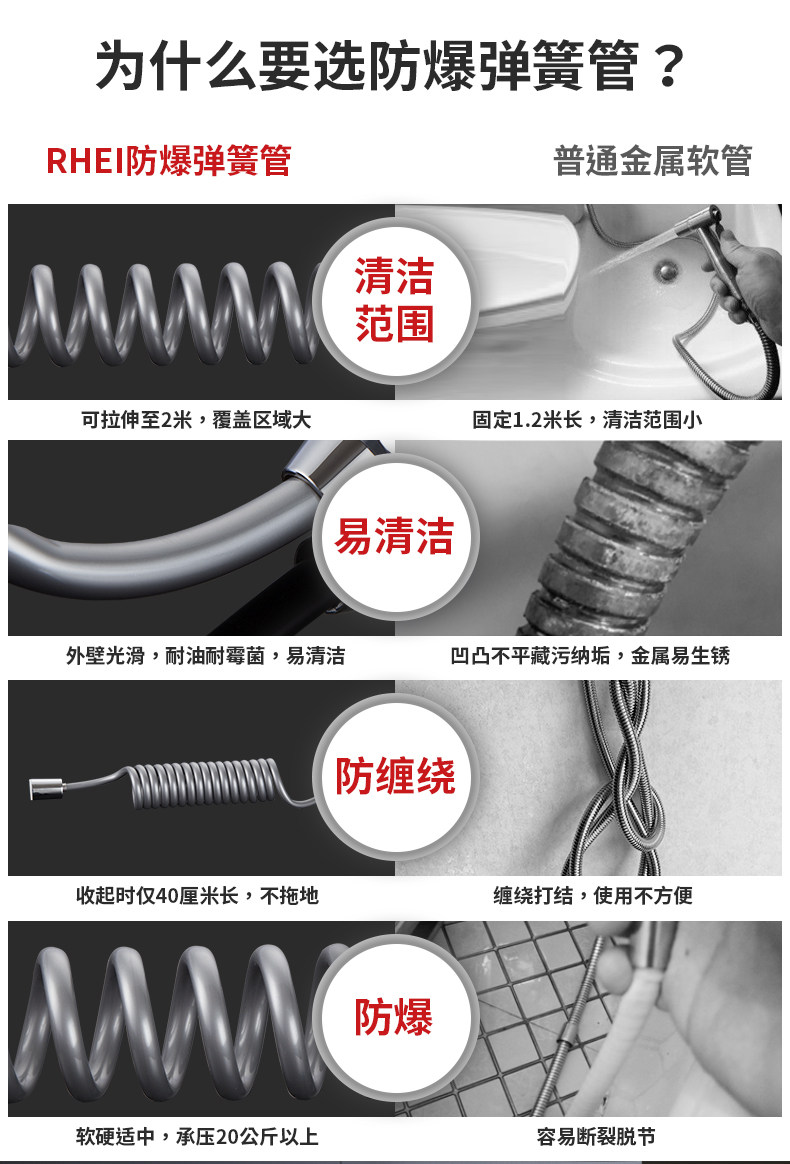 为什么要选防爆弹簧管？

RHEI防爆弹簧管

普通金属软管

清洁范围

可拉伸至2米，覆盖区域大

固定1.2米长，清洁范围小

易清洁

外壁光滑，耐油耐霉菌，易清洁

凹凸不平藏污纳垢，金属易生锈

防缠绕

收起时仅40厘米长，不拖地

缠绕打结，使用不方便

防爆

软硬适中，承压20公斤以上

容易断裂脱节