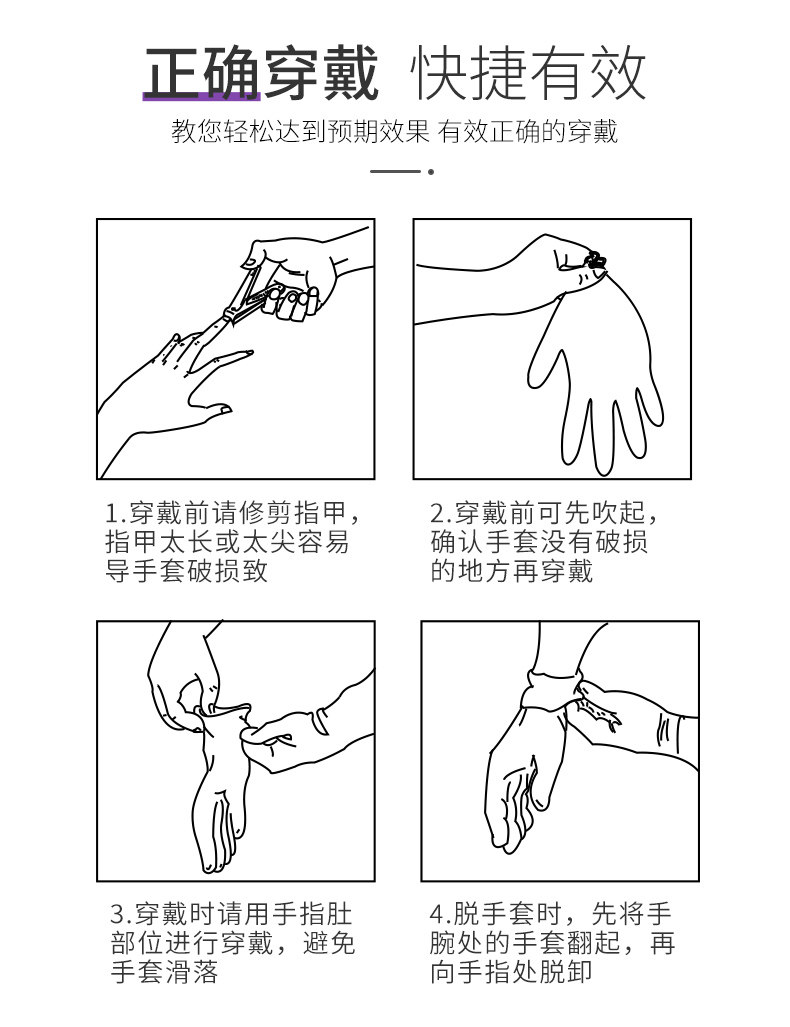 正确穿戴 快捷有效

教您轻松达到预期效果 有效正确的穿戴

1.穿戴前请修剪指甲，指甲太长或太尖容易导手套破损致

2.穿戴前可先吹起，确认手套没有破损的地方再穿戴

3.穿戴时请用手指肚部位进行穿戴，避免手套滑落

4.脱手套时，先将手腕处的手套翻起，再向手指处脱卸