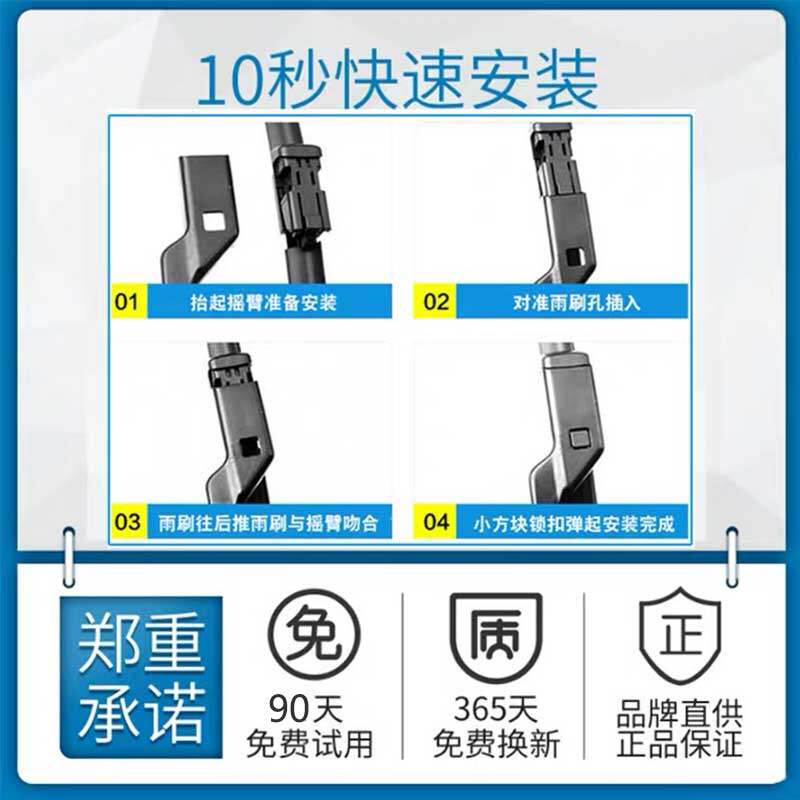 10秒快速安装

01 抬起摇臂准备安装

02 对准雨刷孔插入

03 雨刷往后推雨刷与摇臂吻合

04 小方块锁扣弹起安装完成

郑重承诺

免
90天
免费试用

质
365天
免费换新

正
品牌直供
正品保证