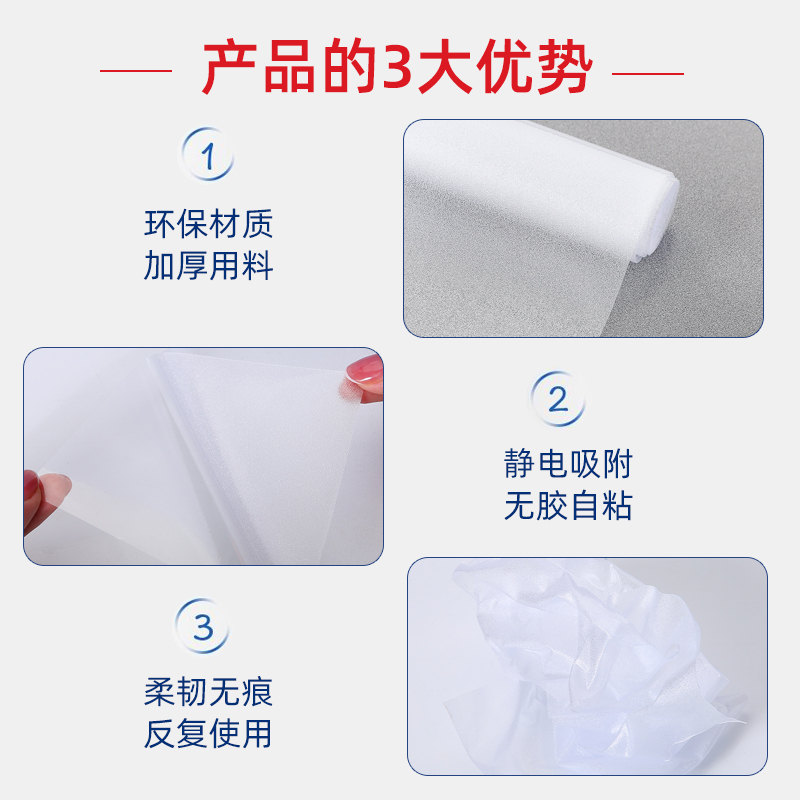 产品的3大优势

1

环保材质
加厚用料

2

静电吸附
无胶自粘

3

柔韧无痕
反复使用