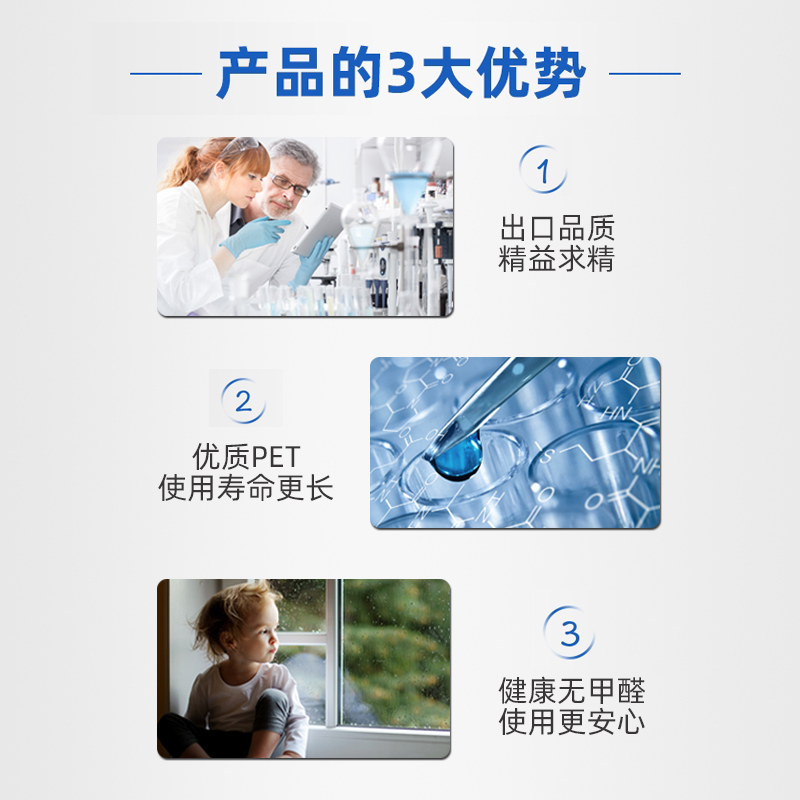 产品的3大优势

1

出口品质
精益求精

2

优质PET
使用寿命更长

3

健康无甲醛
使用更安心