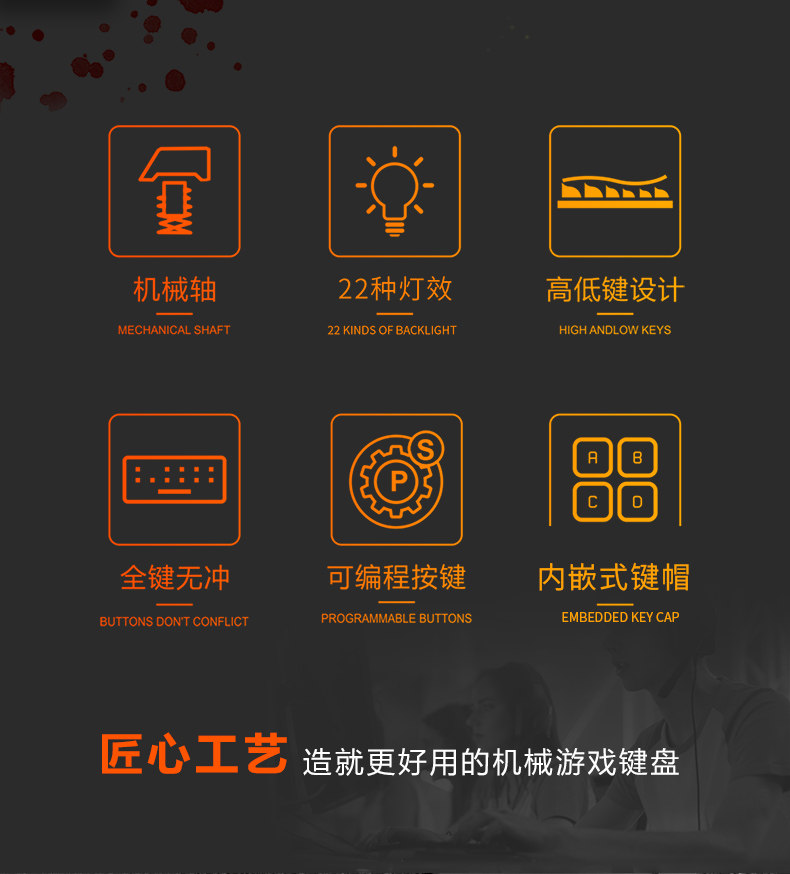 机械轴
MECHANICAL SHAFT

22种灯效
22 KINDS OF BACKLIGHT

高低键设计
HIGH ANDLOW KEYS

全键无冲
BUTTONS DON'T CONFLICT

S
P
可编程按键
PROGRAMMABLE BUTTONS

A B
C D
内嵌式键帽
EMBEDDED KEY CAP

匠心工艺 造就更好用的机械游戏键盘