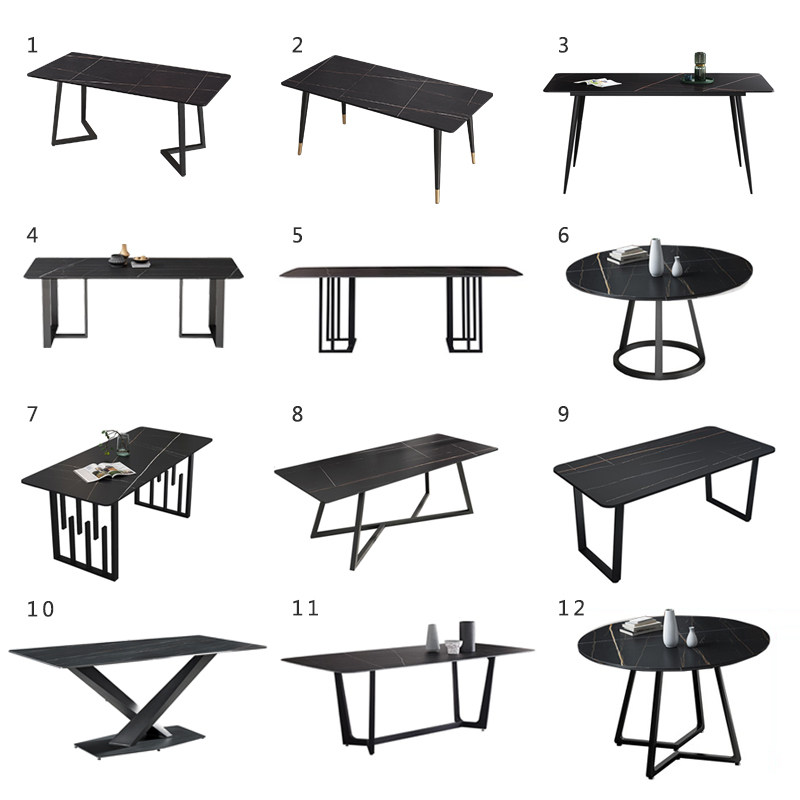 1

2

3

4

5

6

7

8

9

10

11

12