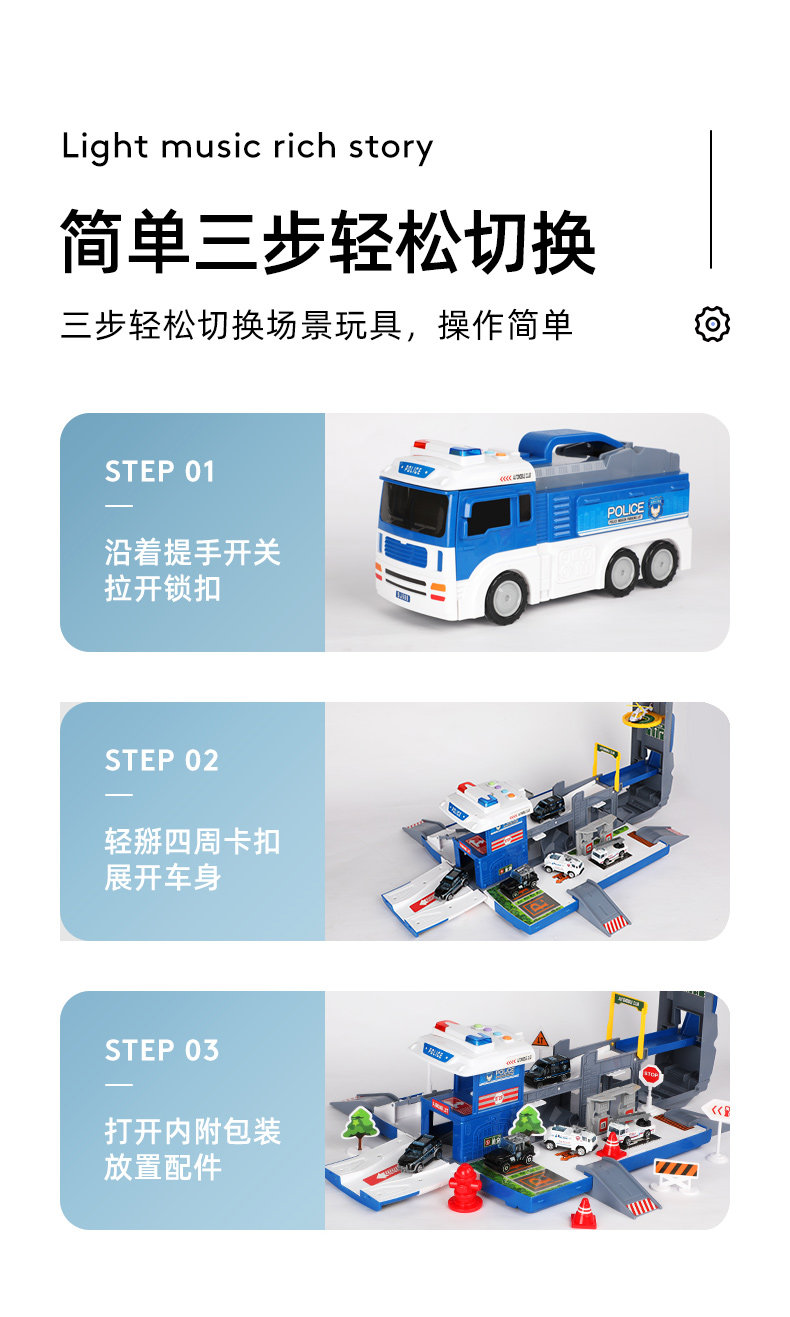 Light music rich story

简单三步轻松切换

三步轻松切换场景玩具，操作简单

STEP 01

沿着提手开关
拉开锁扣

POLICE

STEP 02

轻掰四周卡扣
展开车身

STEP 03

打开内附包装
放置配件

POLICE

STOP